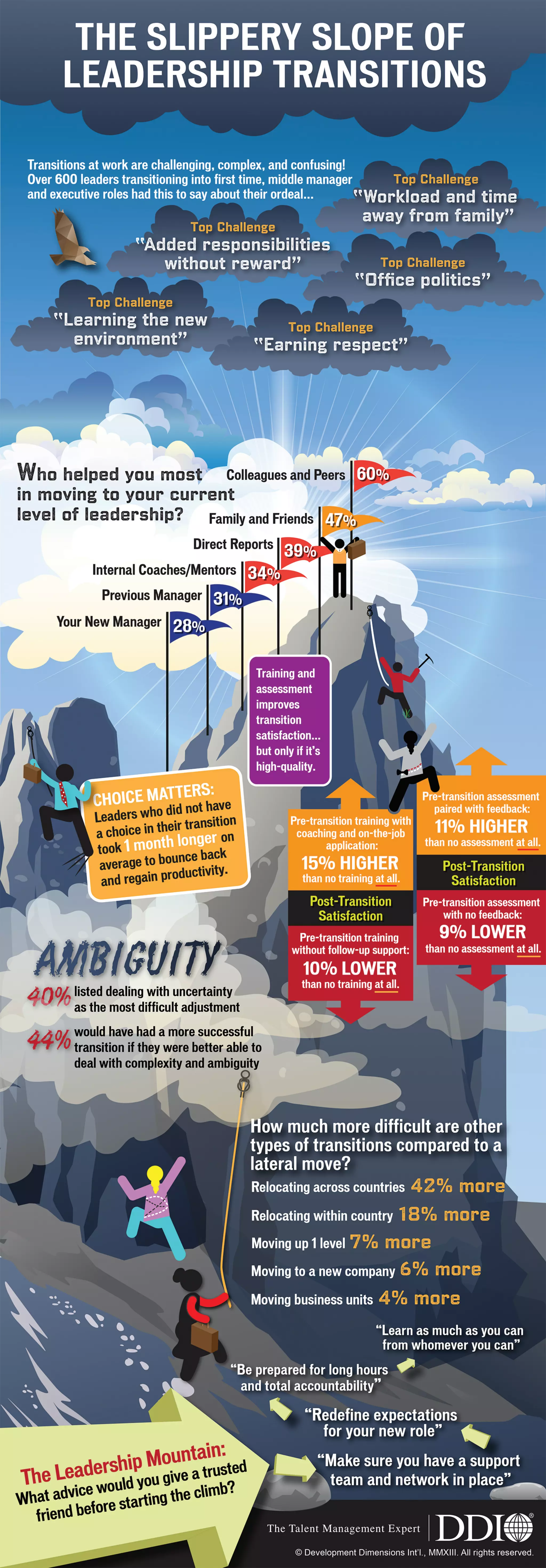 THE SLIPPERY SLOPE OF LEADERSHIP TRANSITIONS

Transitions at work are challenging, complex, and confusing! Over 600 leaders transitioning into first time, middle manager and executive roles had this to say about their ordeal...

Top Challenge
"Workload and time away from family"

Top Challenge
"Added responsibilities without reward"

Top Challenge
"Office politics"

Top Challenge
"Learning the new environment"

Top Challenge
"Earning respect"

Who helped you most in moving to your current level of leadership?

Colleagues and Peers 60%
Family and Friends 47%
Direct Reports 39%
Internal Coaches/Mentors 34%
Previous Manager 31%
Your New Manager 28%

Training and assessment improves transition satisfaction... but only if it's high-quality.

CHOICE MATTERS: Leaders who did not have a choice in their transition took 1 month longer on average to bounce back and regain productivity.

Pre-transition training with coaching and on-the-job application:
15% HIGHER
than no training at all.

Post-Transition Satisfaction

Pre-transition training without follow-up support:
10% LOWER
than no training at all.

Pre-transition assessment paired with feedback:
11% HIGHER
than no assessment at all.

Post-Transition Satisfaction

Pre-transition assessment with no feedback:
9% LOWER
than no assessment at all.

AMBIGUITY
40% listed dealing with uncertainty as the most difficult adjustment
44% would have had a more successful transition if they were better able to deal with complexity and ambiguity

How much more difficult are other types of transitions compared to a lateral move?
Relocating across countries 42% more
Relocating within country 18% more
Moving up 1 level 7% more
Moving to a new company 6% more
Moving business units 4% more

"Learn as much as you can from whomever you can"
"Be prepared for long hours and total accountability"
"Redefine expectations for your new role"
"Make sure you have a support team and network in place"

The Leadership Mountain:
What advice would you give a trusted friend before starting the climb?

The Talent Management Expert DDI
© Development Dimensions Int'l., MMXIII. All rights reserved.