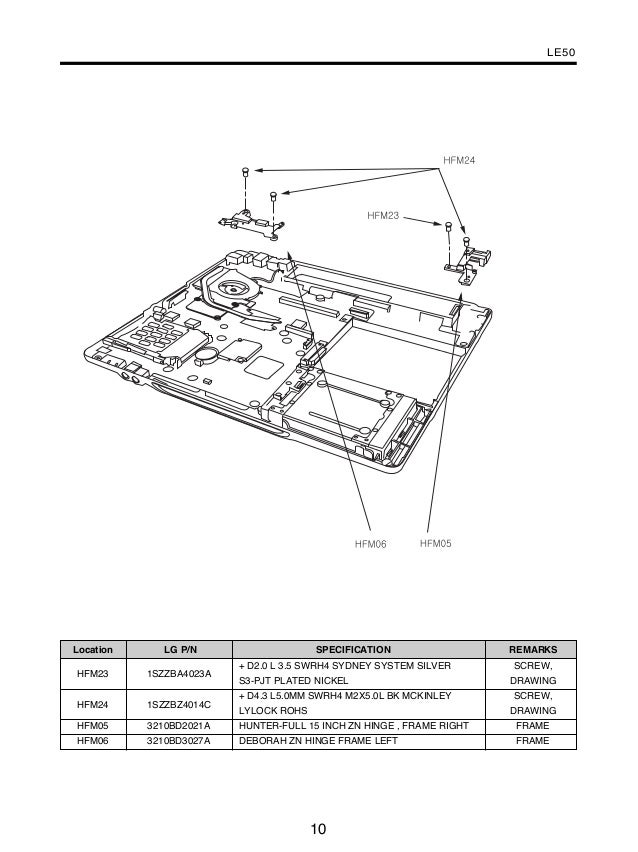 LE50

HFM24

HFM23

HFM06

HFM05

| Location | LG P/N | SPECIFICATION | REMARKS |
|---|---|---|---|
| HFM23 | 1SZZBA4023A | + D2.0 L 3.5 SWRH4 SYDNEY SYSTEM SILVER S3-PJT PLATED NICKEL | SCREW, DRAWING |
| HFM24 | 1SZZBZ4014C | + D4.3 L5.0MM SWRH4 M2X5.0L BK MCKINLEY LYLOCK ROHS | SCREW, DRAWING |
| HFM05 | 3210BD2021A | HUNTER-FULL 15 INCH ZN HINGE , FRAME RIGHT | FRAME |
| HFM06 | 3210BD3027A | DEBORAH ZN HINGE FRAME LEFT | FRAME |

10