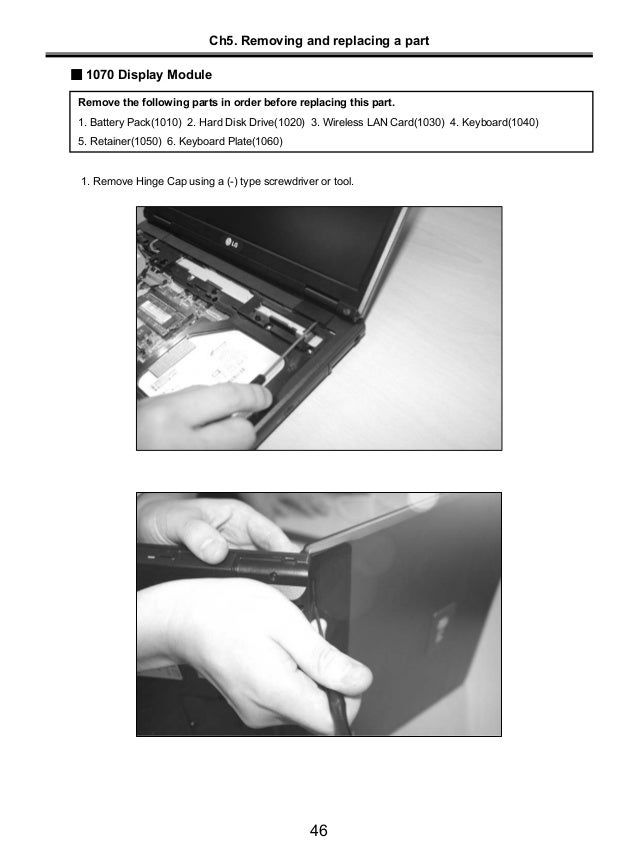 Ch5. Removing and replacing a part

■ 1070 Display Module

Remove the following parts in order before replacing this part.
1. Battery Pack(1010) 2. Hard Disk Drive(1020) 3. Wireless LAN Card(1030) 4. Keyboard(1040)
5. Retainer(1050) 6. Keyboard Plate(1060)

1. Remove Hinge Cap using a (-) type screwdriver or tool.

LG

46