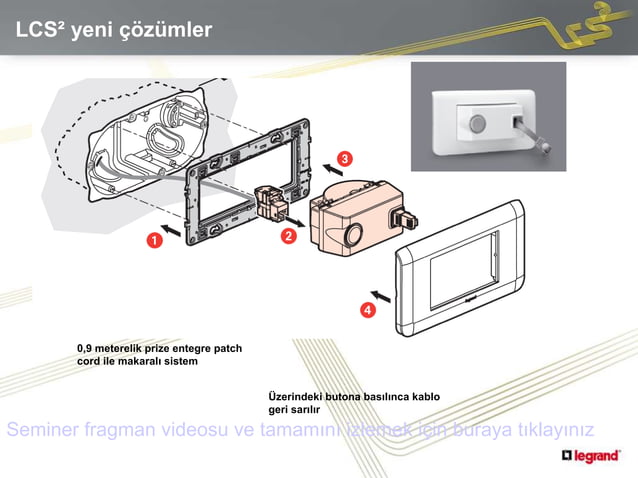 LCS² yeni çözümler

LCS²

1

2

3

4

0,9 meterelik prize entegre patch cord ile makaralı sistem

Üzerindeki butona basılınca kablo geri sarılır

Seminer fragman videosu ve tamamını izlemek için buraya tıklayınız

legrand