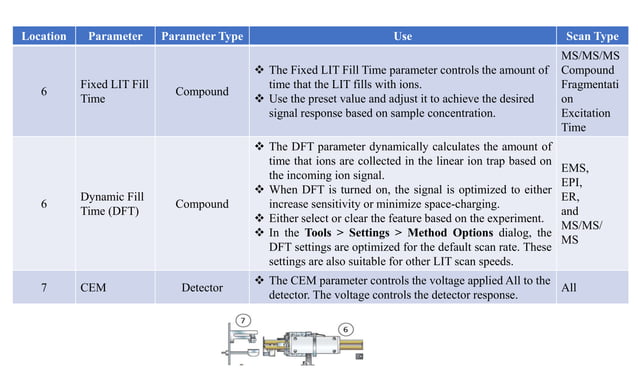 | Location | Parameter | Parameter Type | Use | Scan Type |
|---|---|---|---|---|
| 6 | Fixed LIT Fill Time | Compound | ❖ The Fixed LIT Fill Time parameter controls the amount of time that the LIT fills with ions. ❖ Use the preset value and adjust it to achieve the desired signal response based on sample concentration. | MS/MS/MS Compound Fragmentati on Excitation Time |
| 6 | Dynamic Fill Time (DFT) | Compound | ❖ The DFT parameter dynamically calculates the amount of time that ions are collected in the linear ion trap based on the incoming ion signal. ❖ When DFT is turned on, the signal is optimized to either increase sensitivity or minimize space-charging. ❖ Either select or clear the feature based on the experiment. ❖ In the **Tools > Settings > Method Options** dialog, the DFT settings are optimized for the default scan rate. These settings are also suitable for other LIT scan speeds. | EMS, EPI, ER, and MS/MS/ MS |
| 7 | CEM | Detector | ❖ The CEM parameter controls the voltage applied All to the detector. The voltage controls the detector response. | All |

7

6