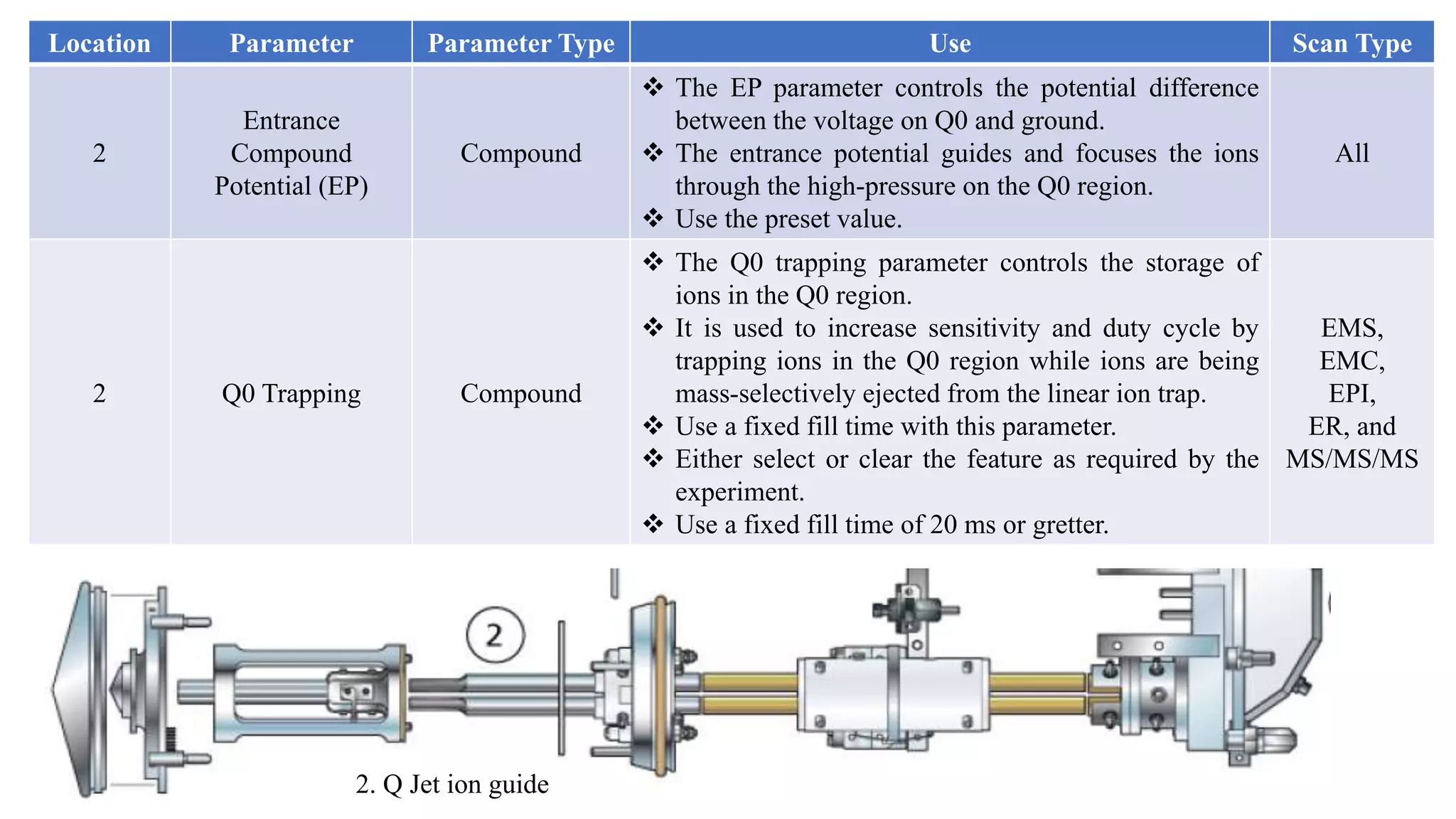 | Location | Parameter | Parameter Type | Use | Scan Type |
|---|---|---|---|---|
| 2 | Entrance Compound Potential (EP) | Compound | ❖ The EP parameter controls the potential difference between the voltage on Q0 and ground. ❖ The entrance potential guides and focuses the ions through the high-pressure on the Q0 region. ❖ Use the preset value. | All |
| 2 | Q0 Trapping | Compound | ❖ The Q0 trapping parameter controls the storage of ions in the Q0 region. ❖ It is used to increase sensitivity and duty cycle by trapping ions in the Q0 region while ions are being mass-selectively ejected from the linear ion trap. ❖ Use a fixed fill time with this parameter. ❖ Either select or clear the feature as required by the experiment. ❖ Use a fixed fill time of 20 ms or gretter. | EMS, EMC, EPI, ER, and MS/MS/MS |

2

2. Q Jet ion guide