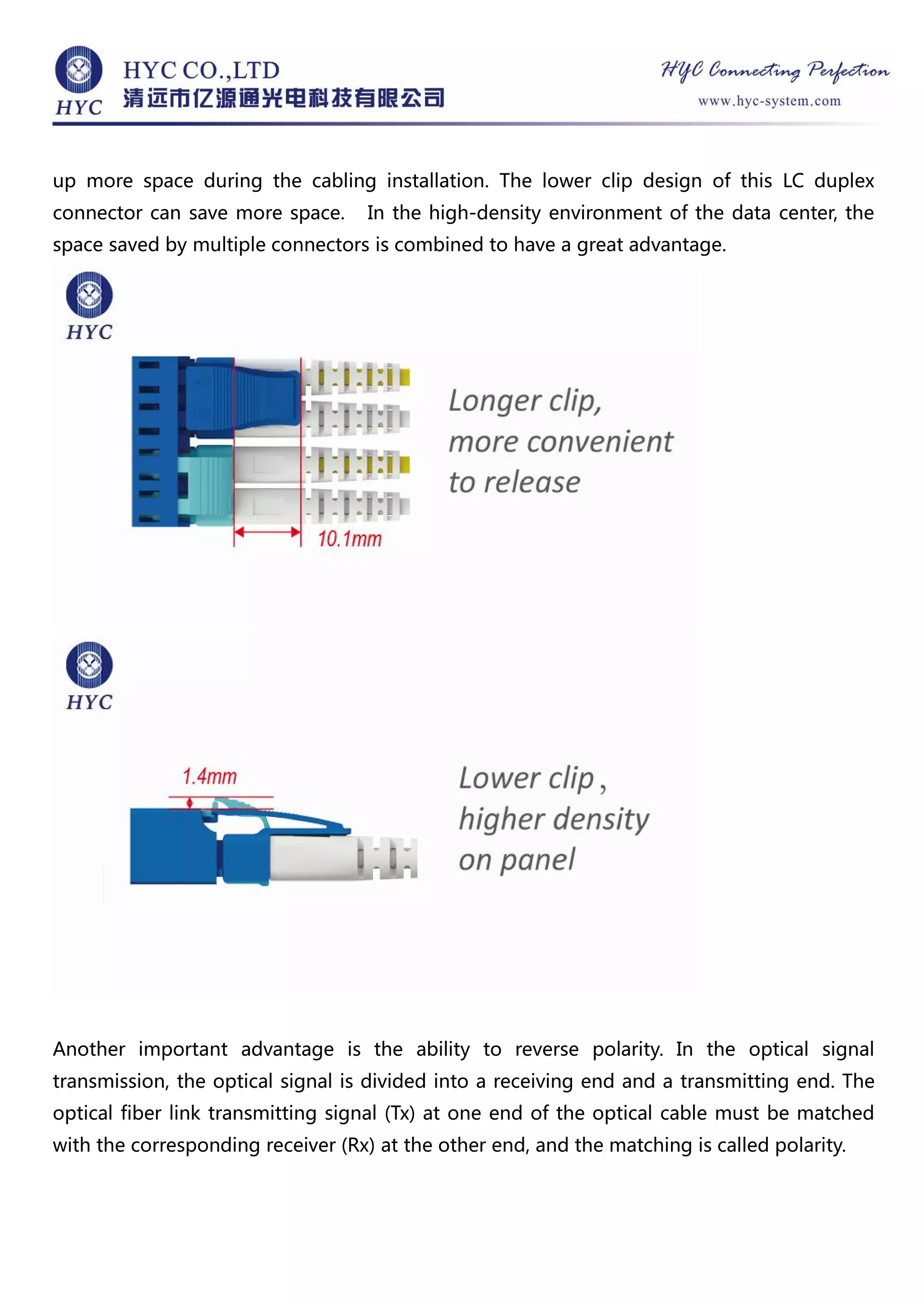 HYC
HYC CO.,LTD
清远市亿源通光电科技有限公司
HYC Connecting Perfection
www.hyc-system.com

up more space during the cabling installation. The lower clip design of this LC duplex connector can save more space. In the high-density environment of the data center, the space saved by multiple connectors is combined to have a great advantage.

HYC

Longer clip, more convenient to release

10.1mm

HYC

1.4mm

Lower clip , higher density on panel

Another important advantage is the ability to reverse polarity. In the optical signal transmission, the optical signal is divided into a receiving end and a transmitting end. The optical fiber link transmitting signal (Tx) at one end of the optical cable must be matched with the corresponding receiver (Rx) at the other end, and the matching is called polarity.