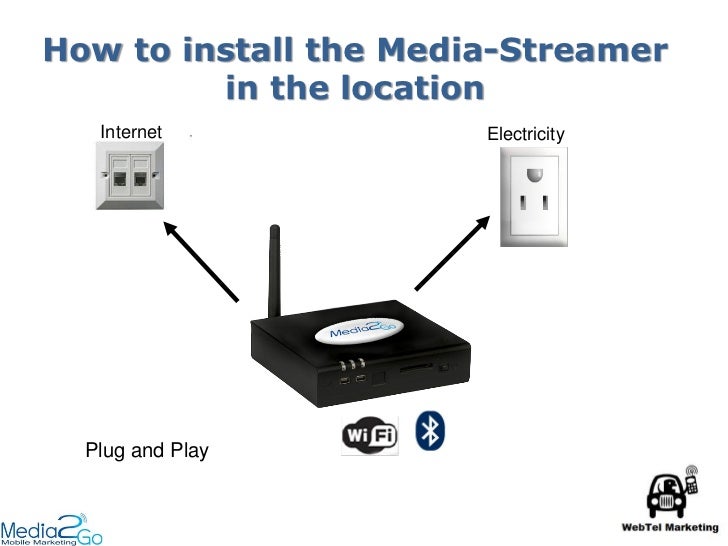 How to install the Media-Streamer in the location

Internet

Electricity

Media2Go

WiFi

Plug and Play

Media2Go
Mobile Marketing

WebTel Marketing