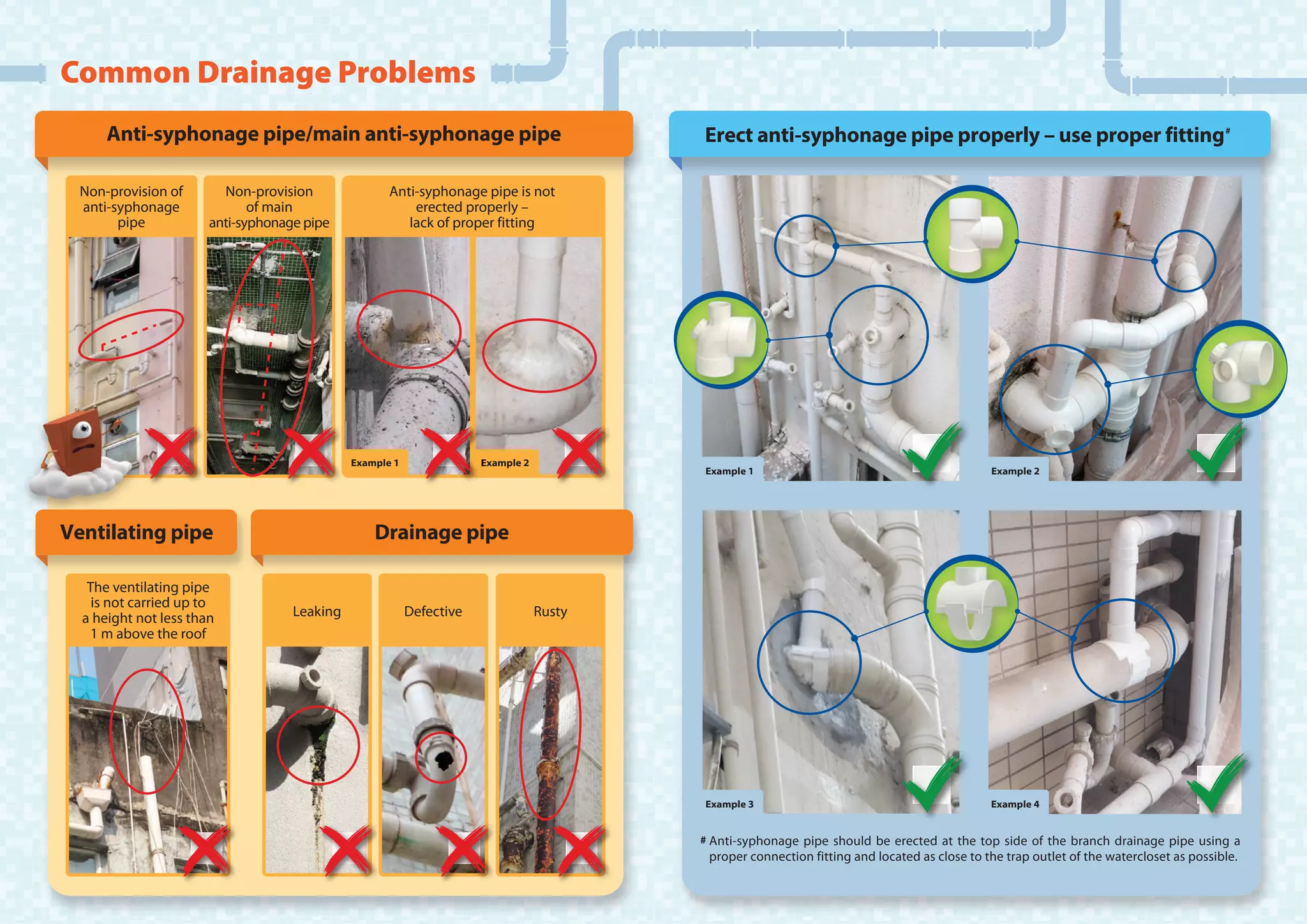 Common Drainage Problems

Anti-syphonage pipe/main anti-syphonage pipe

Non-provision of anti-syphonage pipe

Non-provision of main anti-syphonage pipe

Anti-syphonage pipe is not erected properly – lack of proper fitting

Example 1

Example 2

Ventilating pipe

The ventilating pipe is not carried up to a height not less than 1 m above the roof

Drainage pipe

Leaking

Defective

Rusty

Erect anti-syphonage pipe properly – use proper fitting#

Example 1

Example 2

Example 3

Example 4

# Anti-syphonage pipe should be erected at the top side of the branch drainage pipe using a proper connection fitting and located as close to the trap outlet of the watercloset as possible.