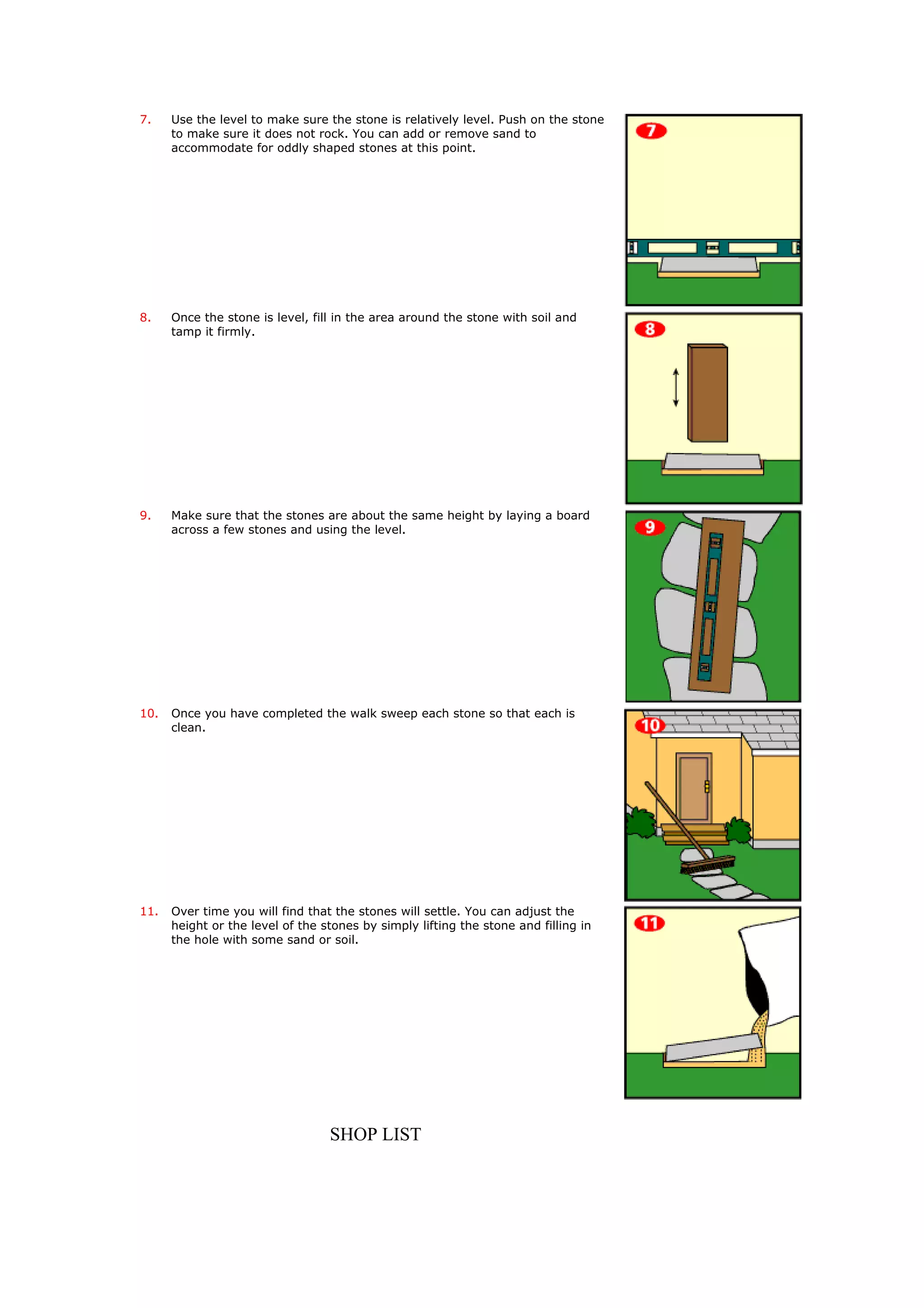 7. Use the level to make sure the stone is relatively level. Push on the stone to make sure it does not rock. You can add or remove sand to accommodate for oddly shaped stones at this point.

7

8. Once the stone is level, fill in the area around the stone with soil and tamp it firmly.

8

9. Make sure that the stones are about the same height by laying a board across a few stones and using the level.

9

10. Once you have completed the walk sweep each stone so that each is clean.

10

11. Over time you will find that the stones will settle. You can adjust the height or the level of the stones by simply lifting the stone and filling in the hole with some sand or soil.

11

SHOP LIST