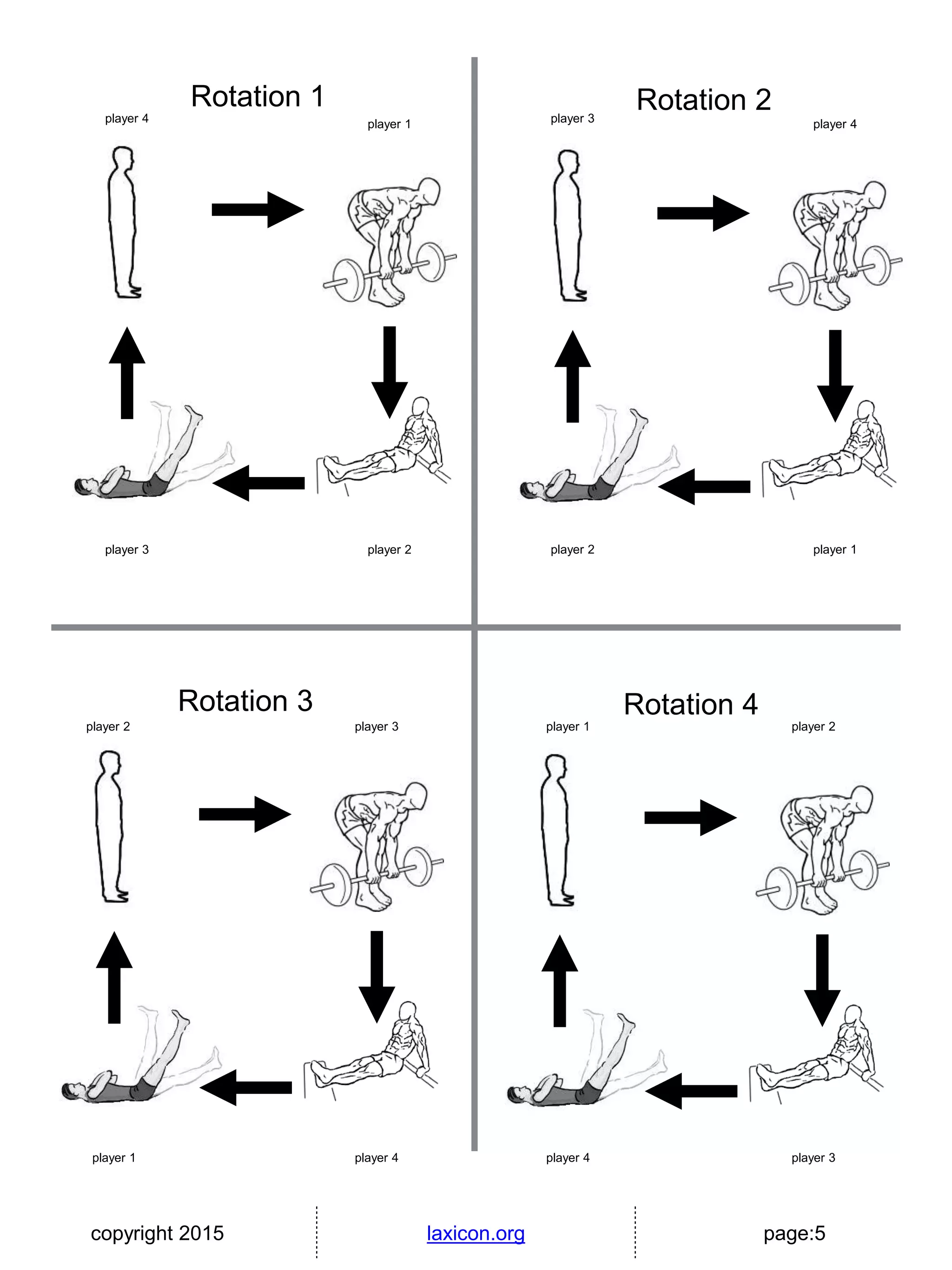 Rotation 1

player 4

player 1

player 3

player 2

Rotation 2

player 3

player 4

player 2

player 1

Rotation 3

player 2

player 3

player 1

player 4

Rotation 4

player 1

player 2

player 4

player 3

copyright 2015

laxicon.org

page:5