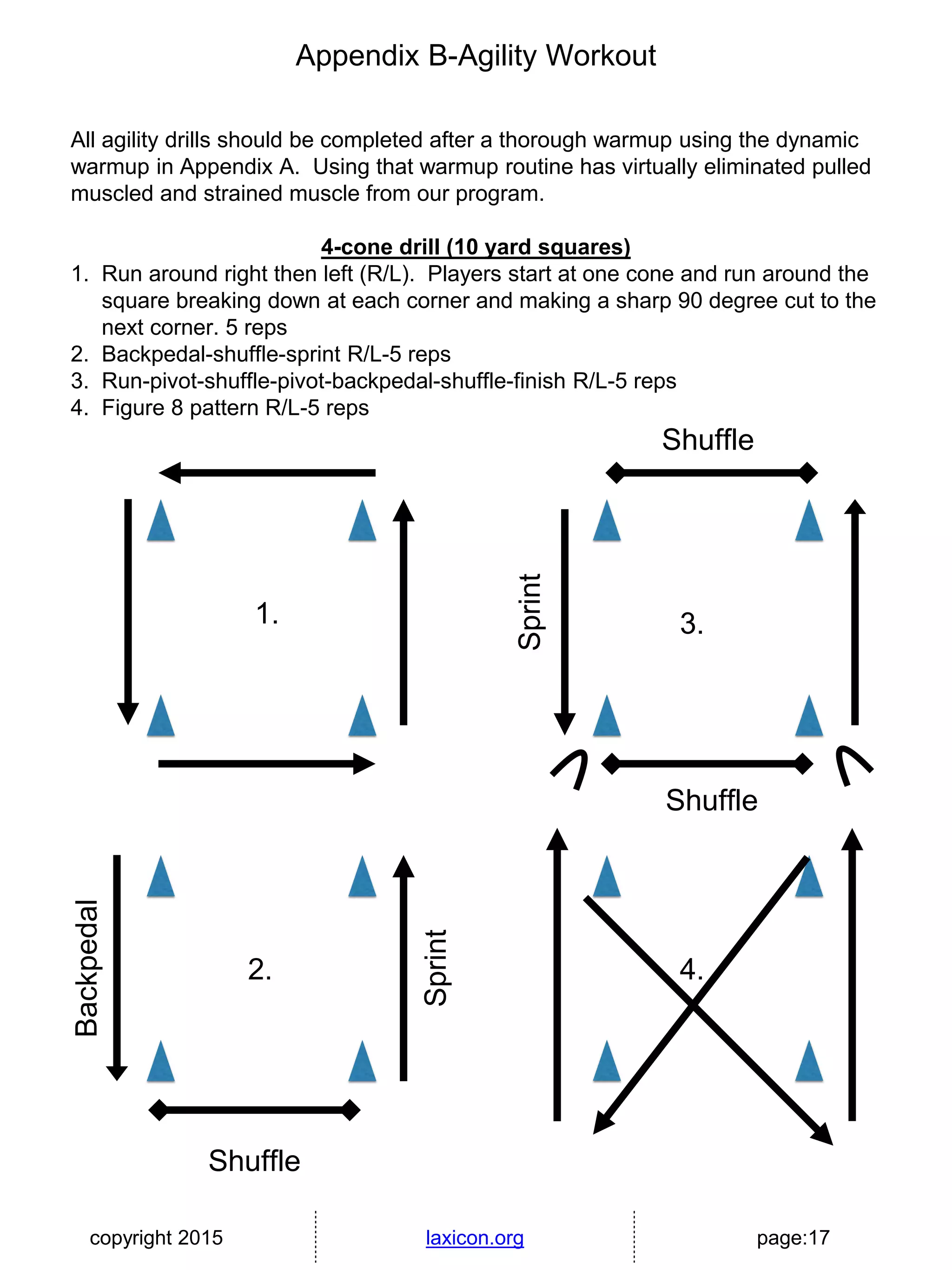 Appendix B-Agility Workout

All agility drills should be completed after a thorough warmup using the dynamic warmup in Appendix A. Using that warmup routine has virtually eliminated pulled muscled and strained muscle from our program.

4-cone drill (10 yard squares)
1. Run around right then left (R/L). Players start at one cone and run around the square breaking down at each corner and making a sharp 90 degree cut to the next corner. 5 reps
2. Backpedal-shuffle-sprint R/L-5 reps
3. Run-pivot-shuffle-pivot-backpedal-shuffle-finish R/L-5 reps
4. Figure 8 pattern R/L-5 reps

1.

Shuffle

Sprint

3.

Shuffle

Backpedal

2.

Sprint

Shuffle

4.

copyright 2015

laxicon.org

page:17