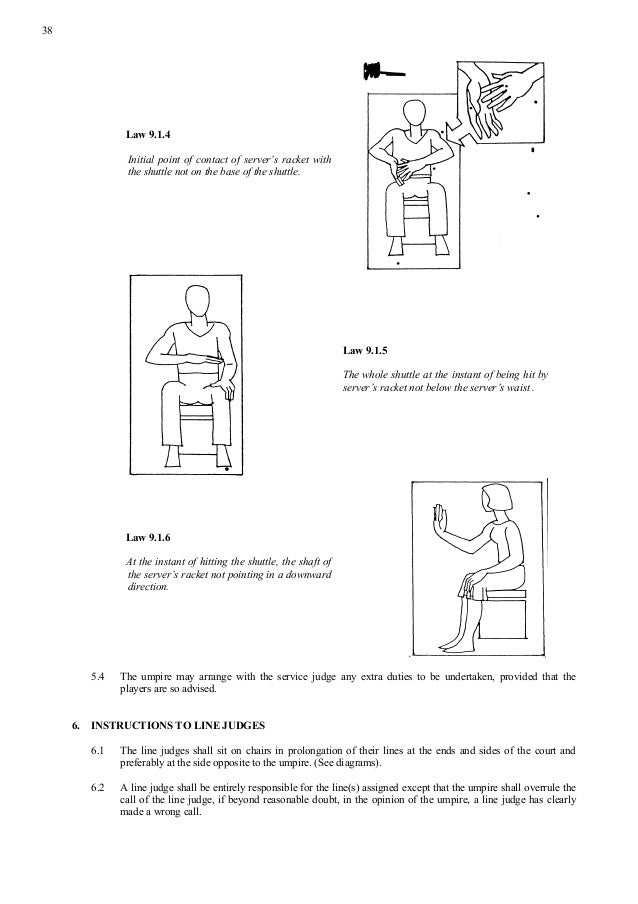 38

Law 9.1.4

Initial point of contact of server's racket with the shuttle not on the base of the shuttle.

Law 9.1.5

The whole shuttle at the instant of being hit by server's racket not below the server's waist.

Law 9.1.6

At the instant of hitting the shuttle, the shaft of the server's racket not pointing in a downward direction.

5.4 The umpire may arrange with the service judge any extra duties to be undertaken, provided that the players are so advised.

6. INSTRUCTIONS TO LINE JUDGES

6.1 The line judges shall sit on chairs in prolongation of their lines at the ends and sides of the court and preferably at the side opposite to the umpire. (See diagrams).

6.2 A line judge shall be entirely responsible for the line(s) assigned except that the umpire shall overrule the call of the line judge, if beyond reasonable doubt, in the opinion of the umpire, a line judge has clearly made a wrong call.