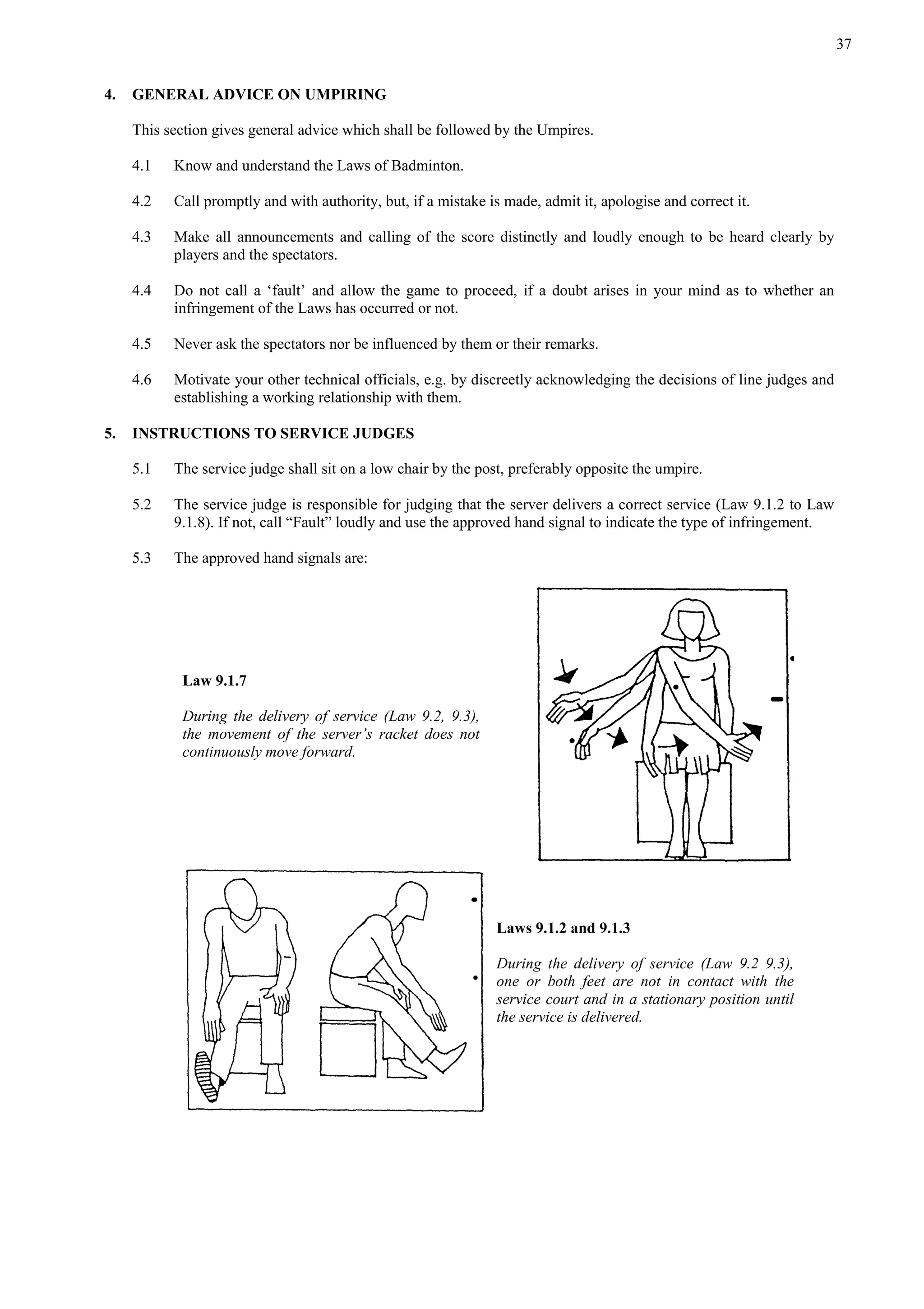 37

4. GENERAL ADVICE ON UMPIRING

This section gives general advice which shall be followed by the Umpires.

4.1 Know and understand the Laws of Badminton.

4.2 Call promptly and with authority, but, if a mistake is made, admit it, apologise and correct it.

4.3 Make all announcements and calling of the score distinctly and loudly enough to be heard clearly by players and the spectators.

4.4 Do not call a 'fault' and allow the game to proceed, if a doubt arises in your mind as to whether an infringement of the Laws has occurred or not.

4.5 Never ask the spectators nor be influenced by them or their remarks.

4.6 Motivate your other technical officials, e.g. by discreetly acknowledging the decisions of line judges and establishing a working relationship with them.

5. INSTRUCTIONS TO SERVICE JUDGES

5.1 The service judge shall sit on a low chair by the post, preferably opposite the umpire.

5.2 The service judge is responsible for judging that the server delivers a correct service (Law 9.1.2 to Law 9.1.8). If not, call "Fault" loudly and use the approved hand signal to indicate the type of infringement.

5.3 The approved hand signals are:

Law 9.1.7

During the delivery of service (Law 9.2, 9.3), the movement of the server's racket does not continuously move forward.

Laws 9.1.2 and 9.1.3

During the delivery of service (Law 9.2 9.3), one or both feet are not in contact with the service court and in a stationary position until the service is delivered.