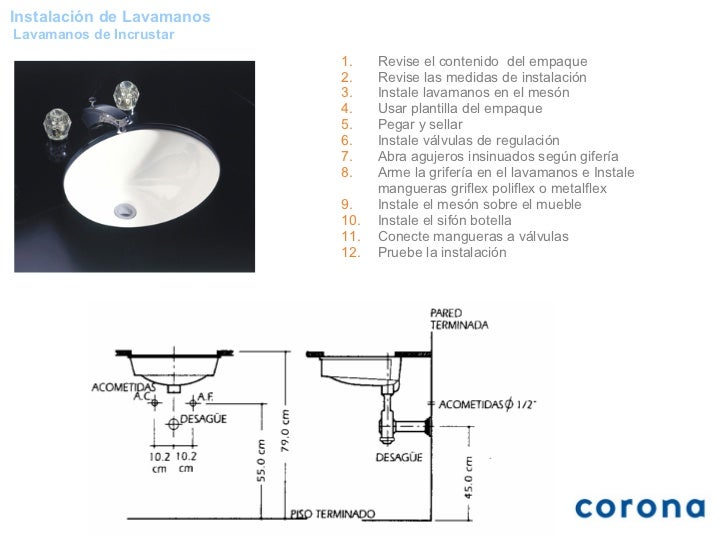 Instalación de Lavamanos
Lavamanos de Incrustar

1. Revise el contenido del empaque
2. Revise las medidas de instalación
3. Instale lavamanos en el mesón
4. Usar plantilla del empaque
5. Pegar y sellar
6. Instale válvulas de regulación
7. Abra agujeros insinuados según gifería
8. Arme la grifería en el lavamanos e Instale mangueras griflex poliflex o metalflex
9. Instale el mesón sobre el mueble
10. Instale el sifón botella
11. Conecte mangueras a válvulas
12. Pruebe la instalación

ACOMETIDAS
A.C.
A.F.
DESAGÜE
10.2 cm
10.2 cm
55.0 cm
79.0 cm
PARED TERMINADA
ACOMETIDAS $\phi$ 1/2"
DESAGÜE
45.0 cm
PISO TERMINADO

corona