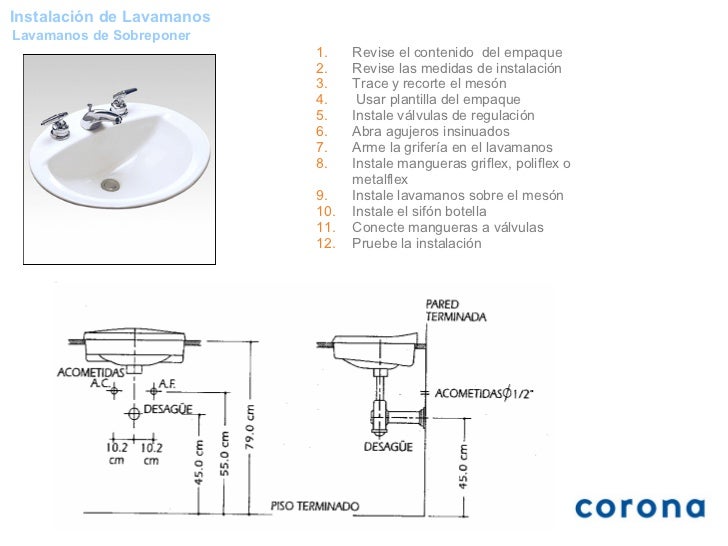 Instalación de Lavamanos
Lavamanos de Sobreponer

1. Revise el contenido del empaque
2. Revise las medidas de instalación
3. Trace y recorte el mesón
4. Usar plantilla del empaque
5. Instale válvulas de regulación
6. Abra agujeros insinuados
7. Arme la grifería en el lavamanos
8. Instale mangueras griflex, poliflex o metalflex
9. Instale lavamanos sobre el mesón
10. Instale el sifón botella
11. Conecte mangueras a válvulas
12. Pruebe la instalación

ACOMETIDAS
A.C.
A.F.
DESAGÜE
10.2 cm
10.2 cm
45.0 cm
55.0 cm
79.0 cm
PISO TERMINADO

PARED TERMINADA
ACOMETIDAS $\phi$ 1/2"
DESAGÜE
45.0 cm

corona