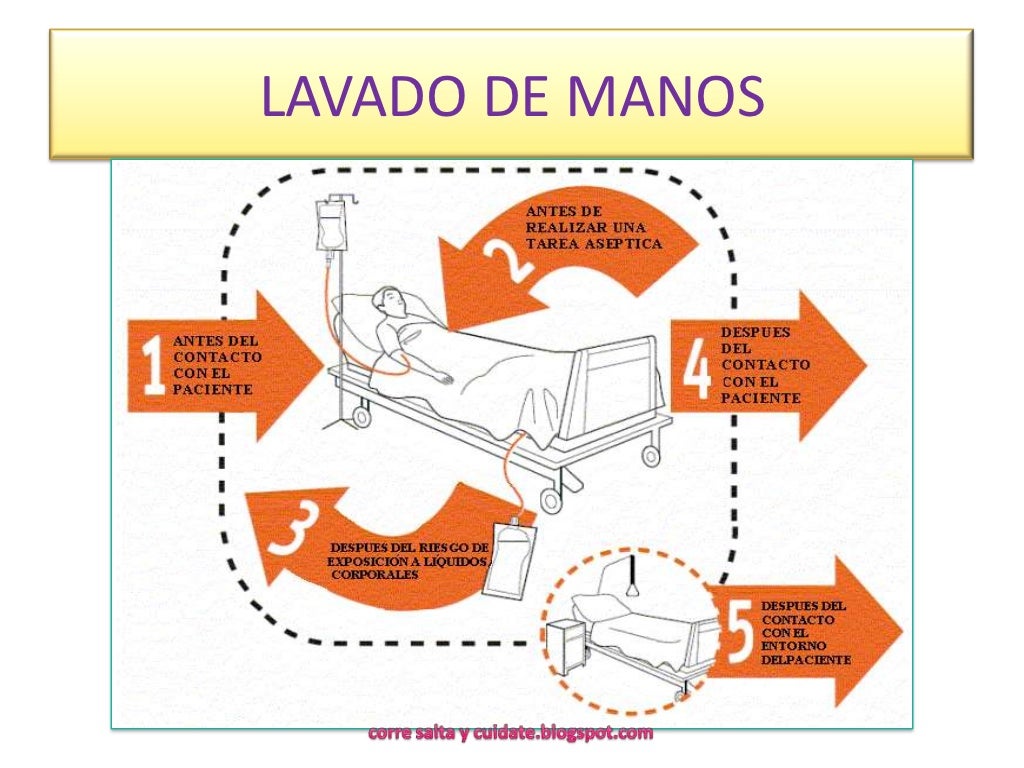 LAVADO DE MANOS

1 ANTES DEL CONTACTO CON EL PACIENTE

2 ANTES DE REALIZAR UNA TAREA ASEPTICA

3 DESPUES DEL RIESGO DE EXPOSICIÓN A LÍQUIDOS CORPORALES

4 DESPUES DEL CONTACTO CON EL PACIENTE

5 DESPUES DEL CONTACTO CON EL ENTORNO DELPACIENTE

corre salta y cuidate.blogspot.com