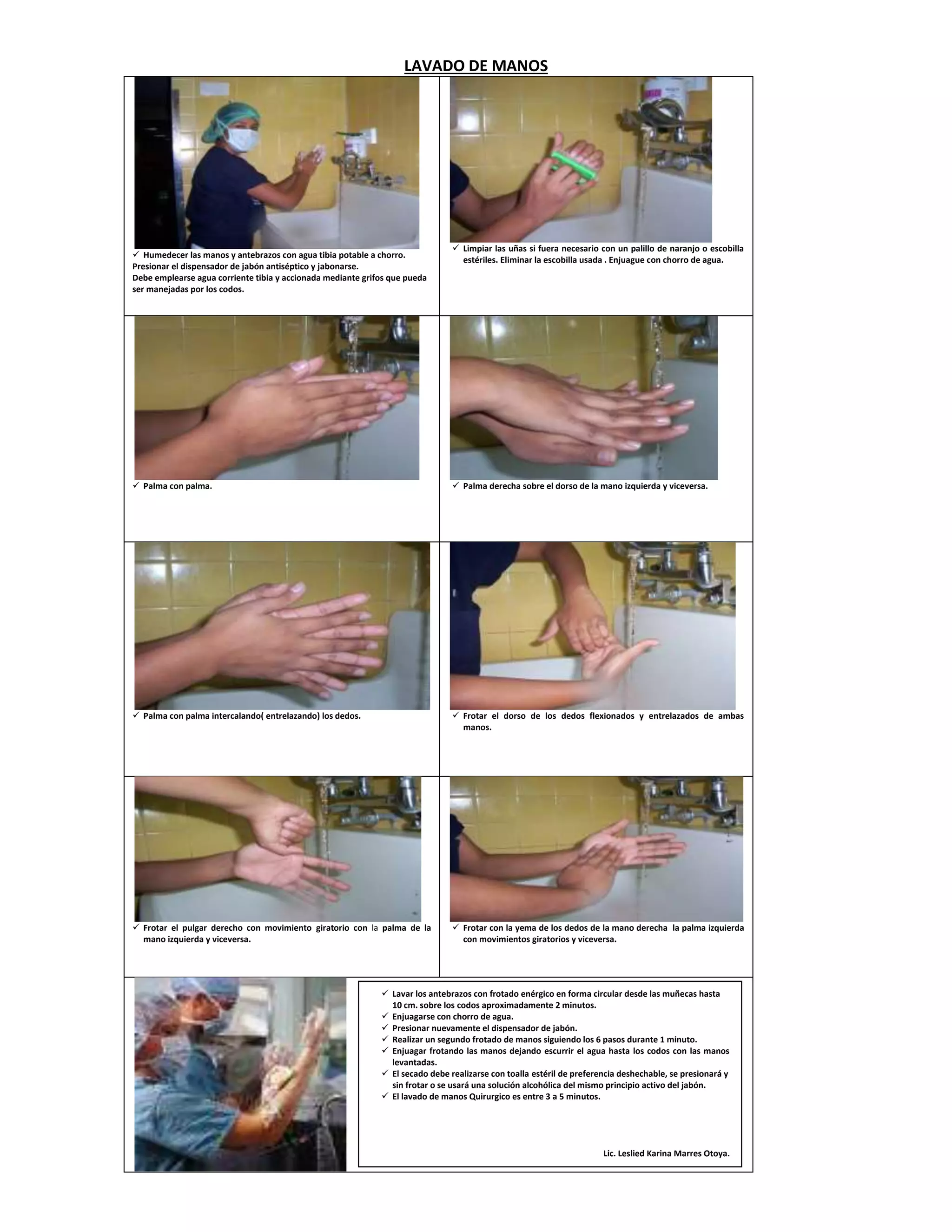 LAVADO DE MANOS

✓ Humedecer las manos y antebrazos con agua tibia potable a chorro. Presionar el dispensador de jabón antiséptico y jabonarse.
Debe emplearse agua corriente tibia y accionada mediante grifos que pueda ser manejadas por los codos.

✓ Limpiar las uñas si fuera necesario con un palillo de naranjo o escobilla estériles. Eliminar la escobilla usada . Enjuague con chorro de agua.

✓ Palma con palma.

✓ Palma derecha sobre el dorso de la mano izquierda y viceversa.

✓ Palma con palma intercalando( entrelazando) los dedos.

✓ Frotar el dorso de los dedos flexionados y entrelazados de ambas manos.

✓ Frotar el pulgar derecho con movimiento giratorio con la palma de la mano izquierda y viceversa.

✓ Frotar con la yema de los dedos de la mano derecha la palma izquierda con movimientos giratorios y viceversa.

✓ Lavar los antebrazos con frotado enérgico en forma circular desde las muñecas hasta 10 cm. sobre los codos aproximadamente 2 minutos.
✓ Enjuagarse con chorro de agua.
✓ Presionar nuevamente el dispensador de jabón.
✓ Realizar un segundo frotado de manos siguiendo los 6 pasos durante 1 minuto.
✓ Enjuagar frotando las manos dejando escurrir el agua hasta los codos con las manos levantadas.
✓ El secado debe realizarse con toalla estéril de preferencia deshechable, se presionará y sin frotar o se usará una solución alcohólica del mismo principio activo del jabón.
✓ El lavado de manos Quirurgico es entre 3 a 5 minutos.

Lic. Leslied Karina Marres Otoya.