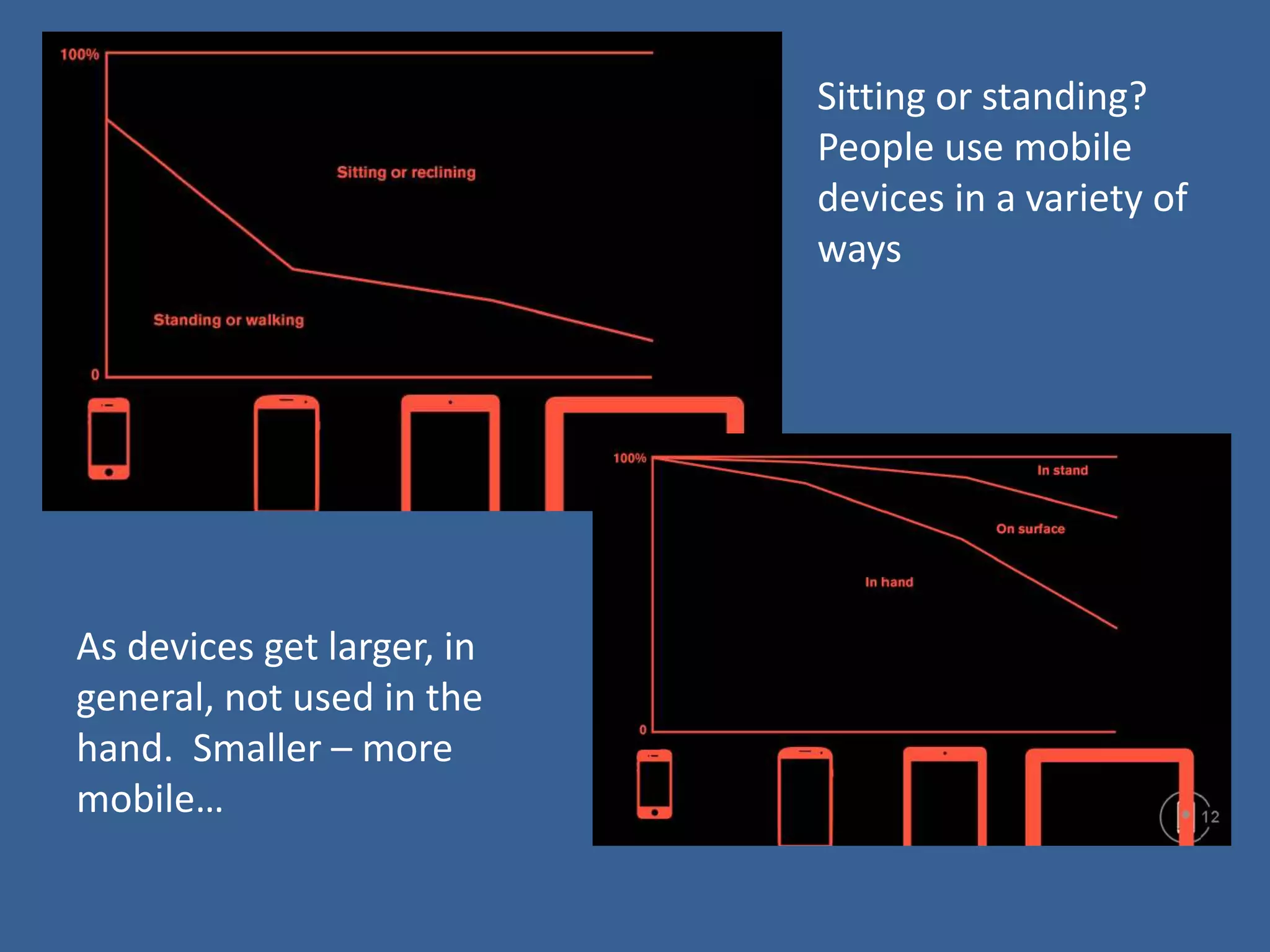 100%

Sitting or reclining

Standing or walking

0

Sitting or standing? People use mobile devices in a variety of ways

100%

In stand

On surface

In hand

0

12

As devices get larger, in general, not used in the hand. Smaller – more mobile…