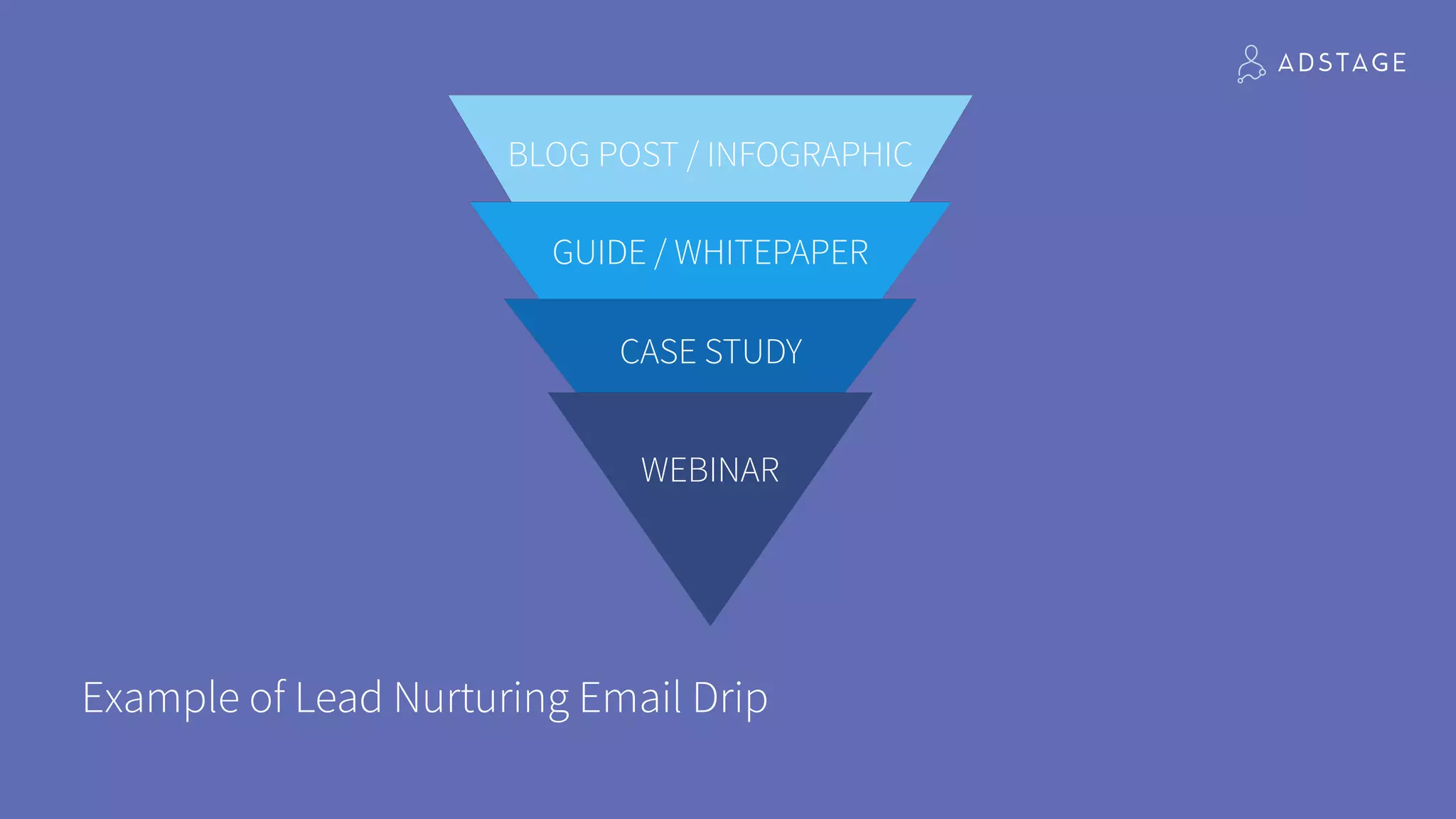 ADSTAGE

BLOG POST / INFOGRAPHIC

GUIDE / WHITEPAPER

CASE STUDY

WEBINAR

Example of Lead Nurturing Email Drip