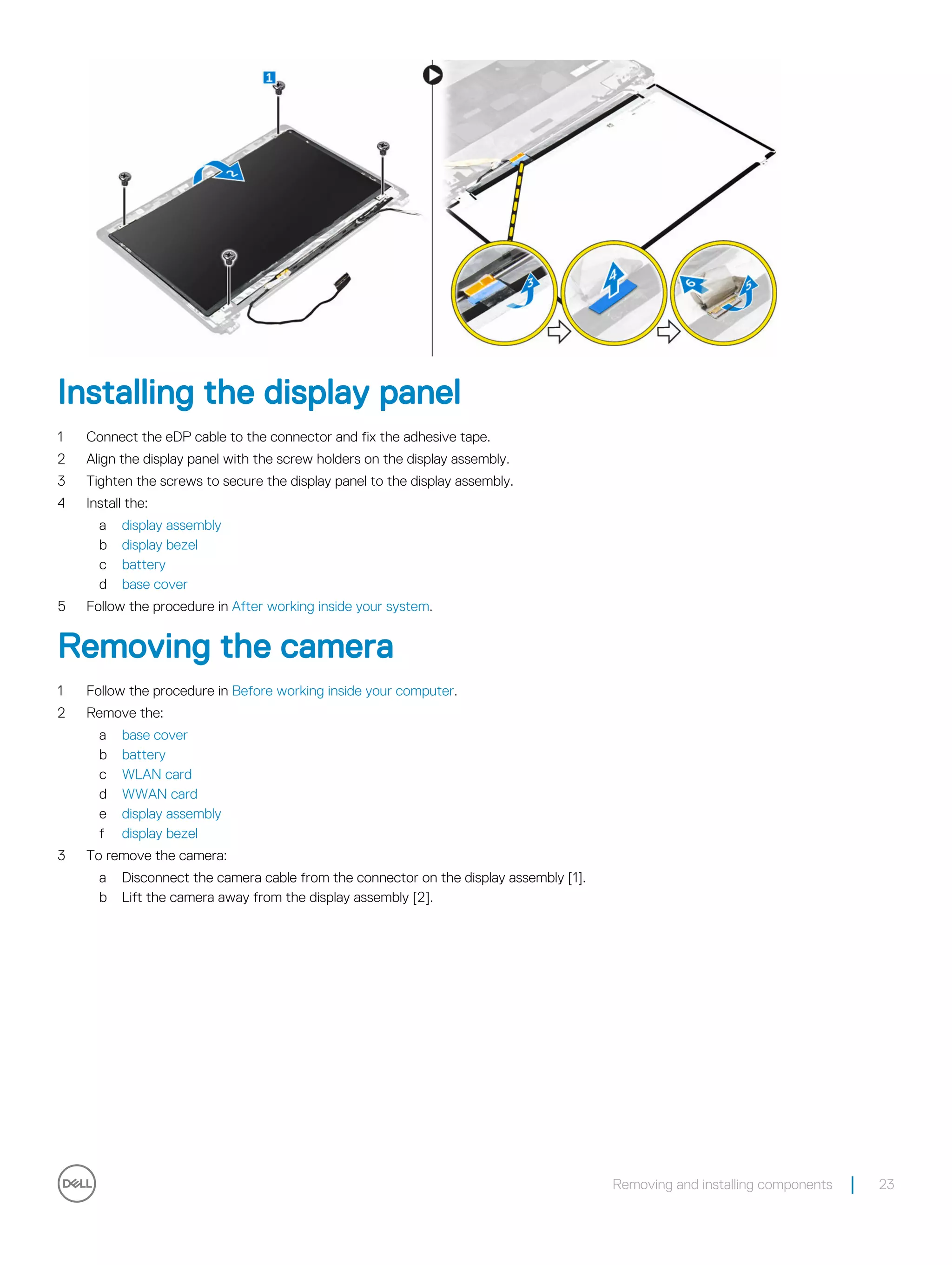 1

2

3

4

6

5

Installing the display panel

1 Connect the eDP cable to the connector and fix the adhesive tape.
2 Align the display panel with the screw holders on the display assembly.
3 Tighten the screws to secure the display panel to the display assembly.
4 Install the:
a display assembly
b display bezel
c battery
d base cover
5 Follow the procedure in After working inside your system.

Removing the camera

1 Follow the procedure in Before working inside your computer.
2 Remove the:
a base cover
b battery
c WLAN card
d WWAN card
e display assembly
f display bezel
3 To remove the camera:
a Disconnect the camera cable from the connector on the display assembly [1].
b Lift the camera away from the display assembly [2].

DELL

Removing and installing components | 23