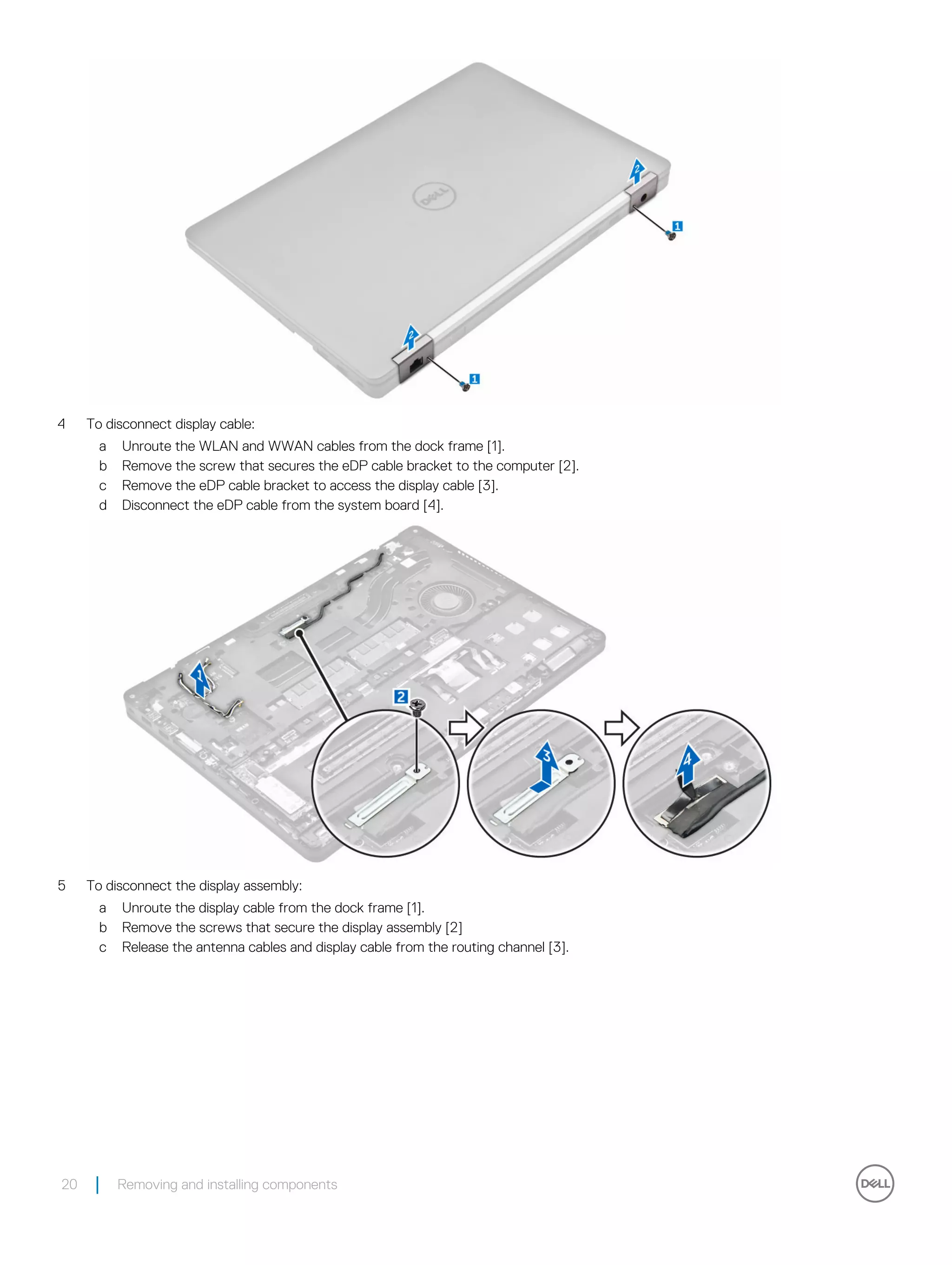 DELL

2

1

2

1

4 To disconnect display cable:

a Unroute the WLAN and WWAN cables from the dock frame [1].

b Remove the screw that secures the eDP cable bracket to the computer [2].

c Remove the eDP cable bracket to access the display cable [3].

d Disconnect the eDP cable from the system board [4].

1

2

3

4

5 To disconnect the display assembly:

a Unroute the display cable from the dock frame [1].

b Remove the screws that secure the display assembly [2]

c Release the antenna cables and display cable from the routing channel [3].

20 | Removing and installing components

DELL