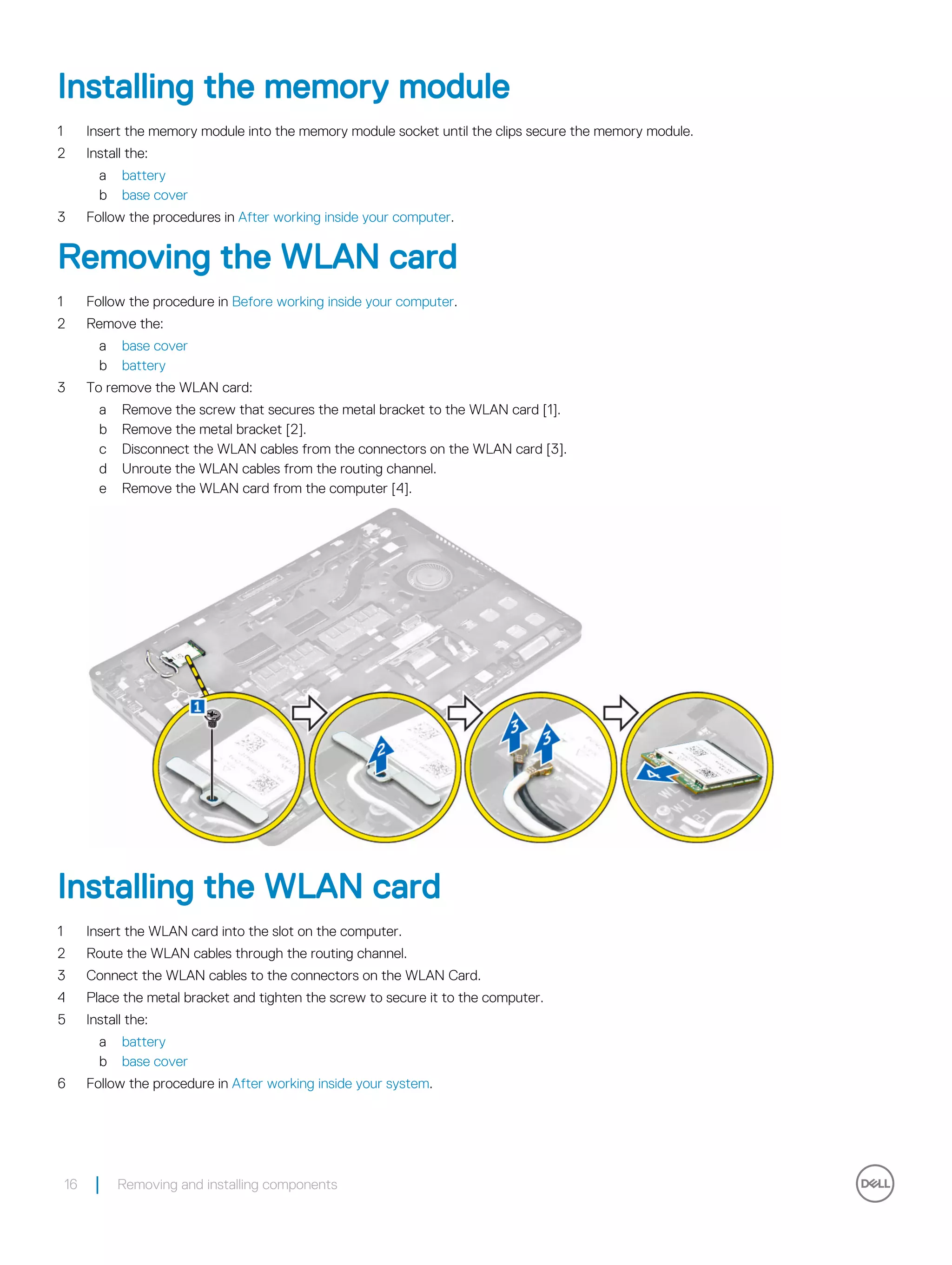 Installing the memory module

1 Insert the memory module into the memory module socket until the clips secure the memory module.
2 Install the:
a battery
b base cover
3 Follow the procedures in After working inside your computer.

Removing the WLAN card

1 Follow the procedure in Before working inside your computer.
2 Remove the:
a base cover
b battery
3 To remove the WLAN card:
a Remove the screw that secures the metal bracket to the WLAN card [1].
b Remove the metal bracket [2].
c Disconnect the WLAN cables from the connectors on the WLAN card [3].
d Unroute the WLAN cables from the routing channel.
e Remove the WLAN card from the computer [4].

1 2 3 3 4

Installing the WLAN card

1 Insert the WLAN card into the slot on the computer.
2 Route the WLAN cables through the routing channel.
3 Connect the WLAN cables to the connectors on the WLAN Card.
4 Place the metal bracket and tighten the screw to secure it to the computer.
5 Install the:
a battery
b base cover
6 Follow the procedure in After working inside your system.

16 | Removing and installing components

DELL