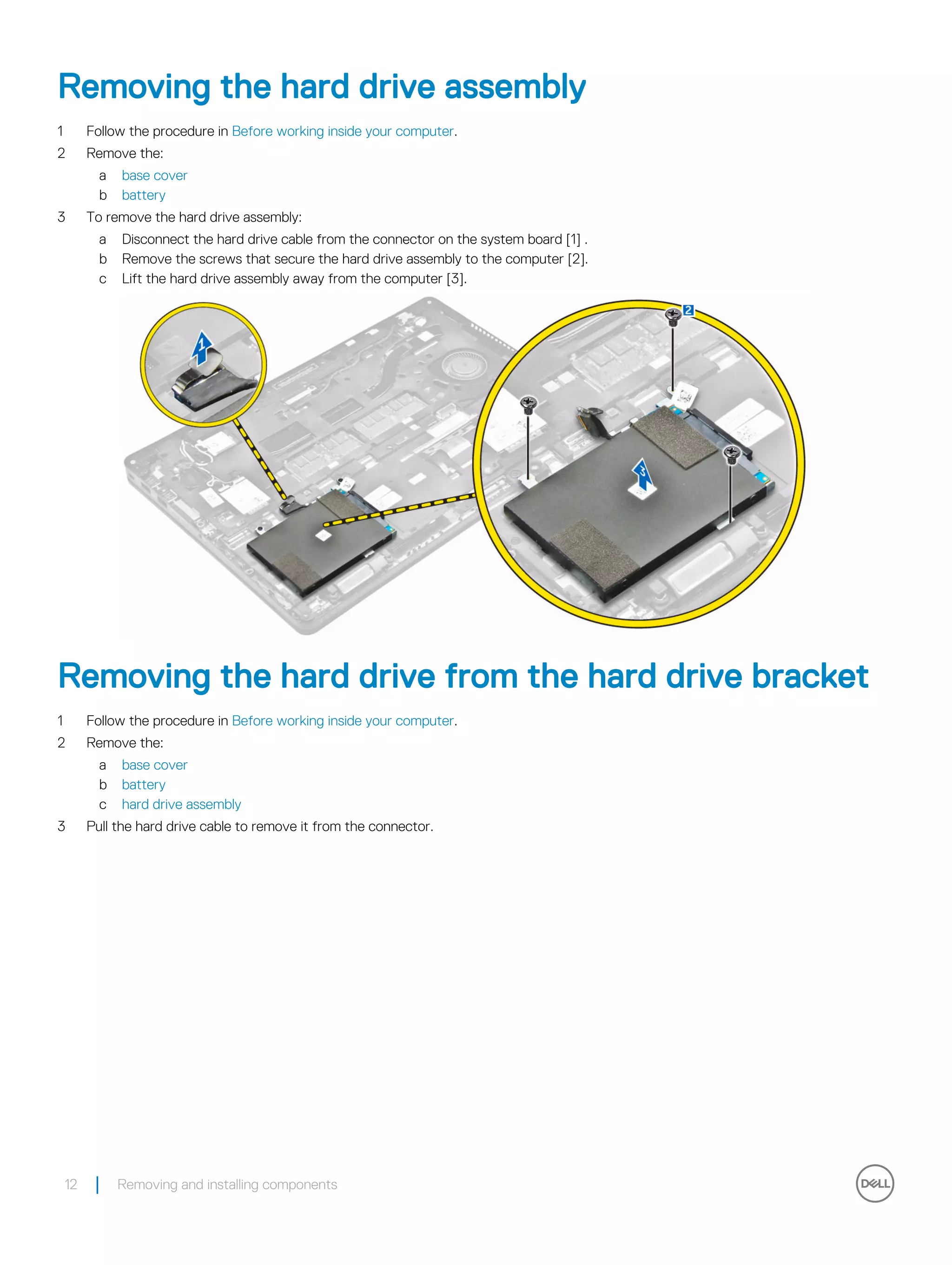 Removing the hard drive assembly

1 Follow the procedure in Before working inside your computer.

2 Remove the:

a base cover

b battery

3 To remove the hard drive assembly:

a Disconnect the hard drive cable from the connector on the system board [1] .

b Remove the screws that secure the hard drive assembly to the computer [2].

c Lift the hard drive assembly away from the computer [3].

1

2

3

Removing the hard drive from the hard drive bracket

1 Follow the procedure in Before working inside your computer.

2 Remove the:

a base cover

b battery

c hard drive assembly

3 Pull the hard drive cable to remove it from the connector.

12 | Removing and installing components

DELL