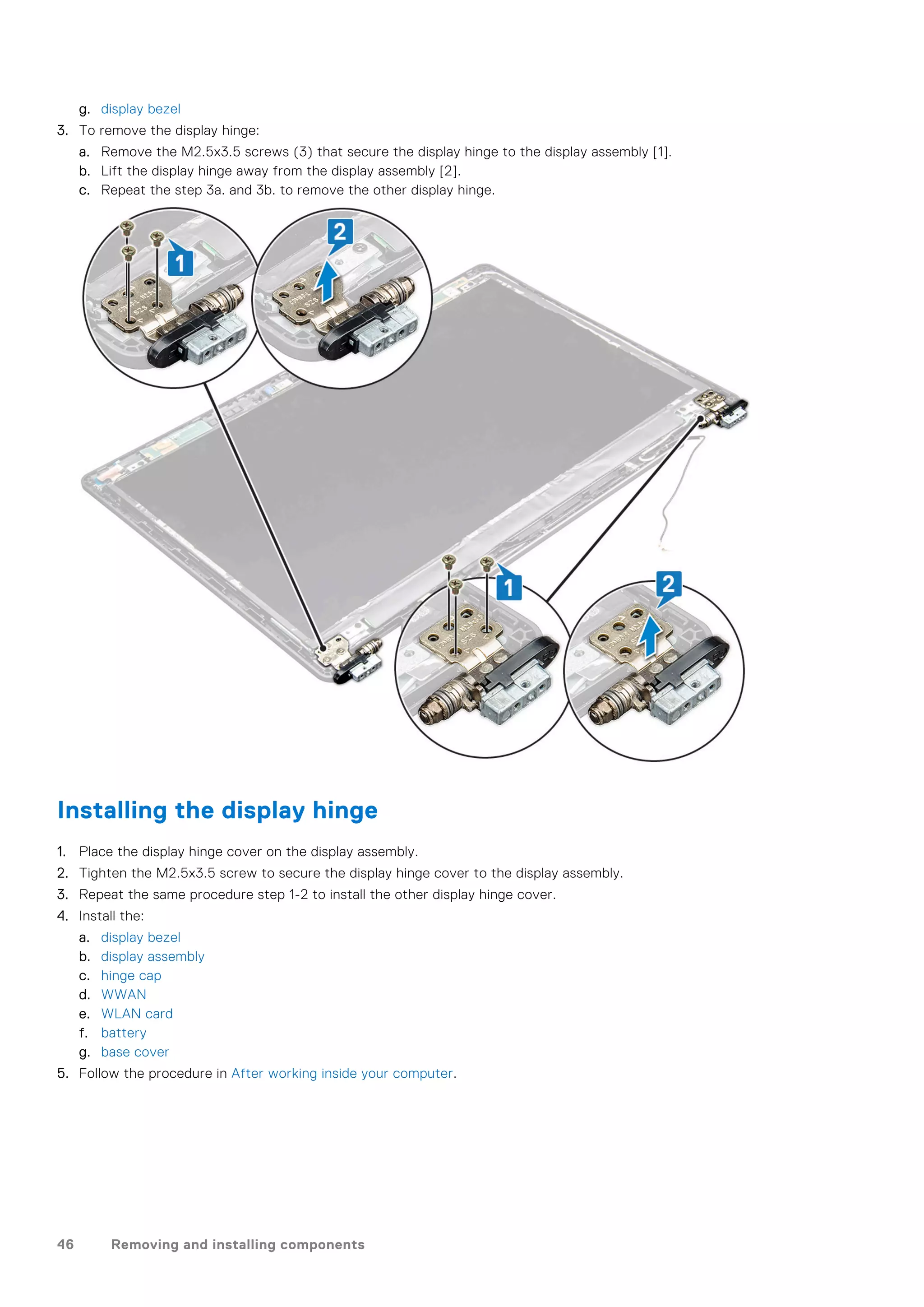 g. display bezel

3. To remove the display hinge:

a. Remove the M2.5x3.5 screws (3) that secure the display hinge to the display assembly [1].

b. Lift the display hinge away from the display assembly [2].

c. Repeat the step 3a. and 3b. to remove the other display hinge.

1

2

1

2

Installing the display hinge

1. Place the display hinge cover on the display assembly.

2. Tighten the M2.5x3.5 screw to secure the display hinge cover to the display assembly.

3. Repeat the same procedure step 1-2 to install the other display hinge cover.

4. Install the:

a. display bezel

b. display assembly

c. hinge cap

d. WWAN

e. WLAN card

f. battery

g. base cover

5. Follow the procedure in After working inside your computer.

46 Removing and installing components