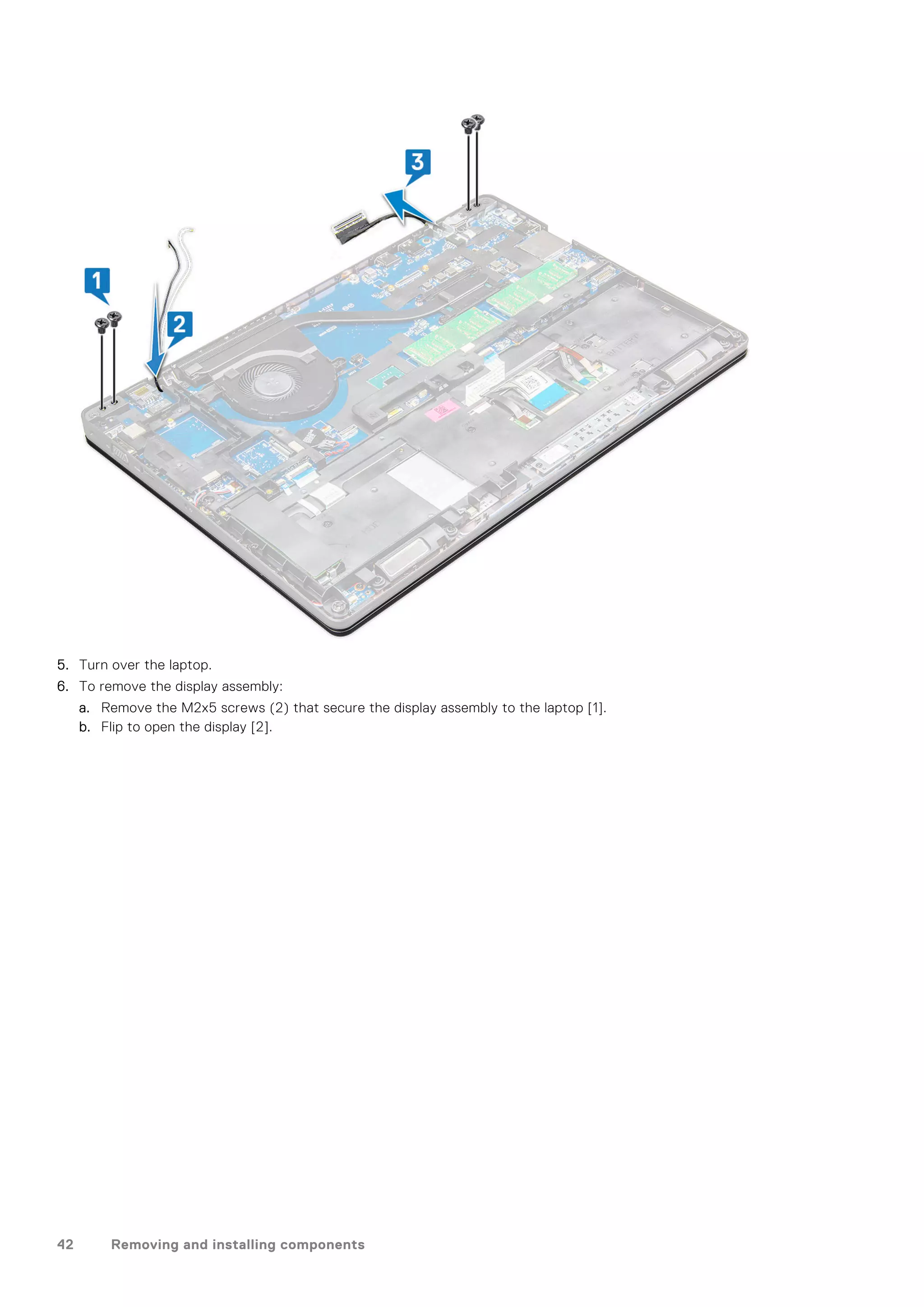 3

1

2

5. Turn over the laptop.
6. To remove the display assembly:
a. Remove the M2x5 screws (2) that secure the display assembly to the laptop [1].
b. Flip to open the display [2].

42 Removing and installing components