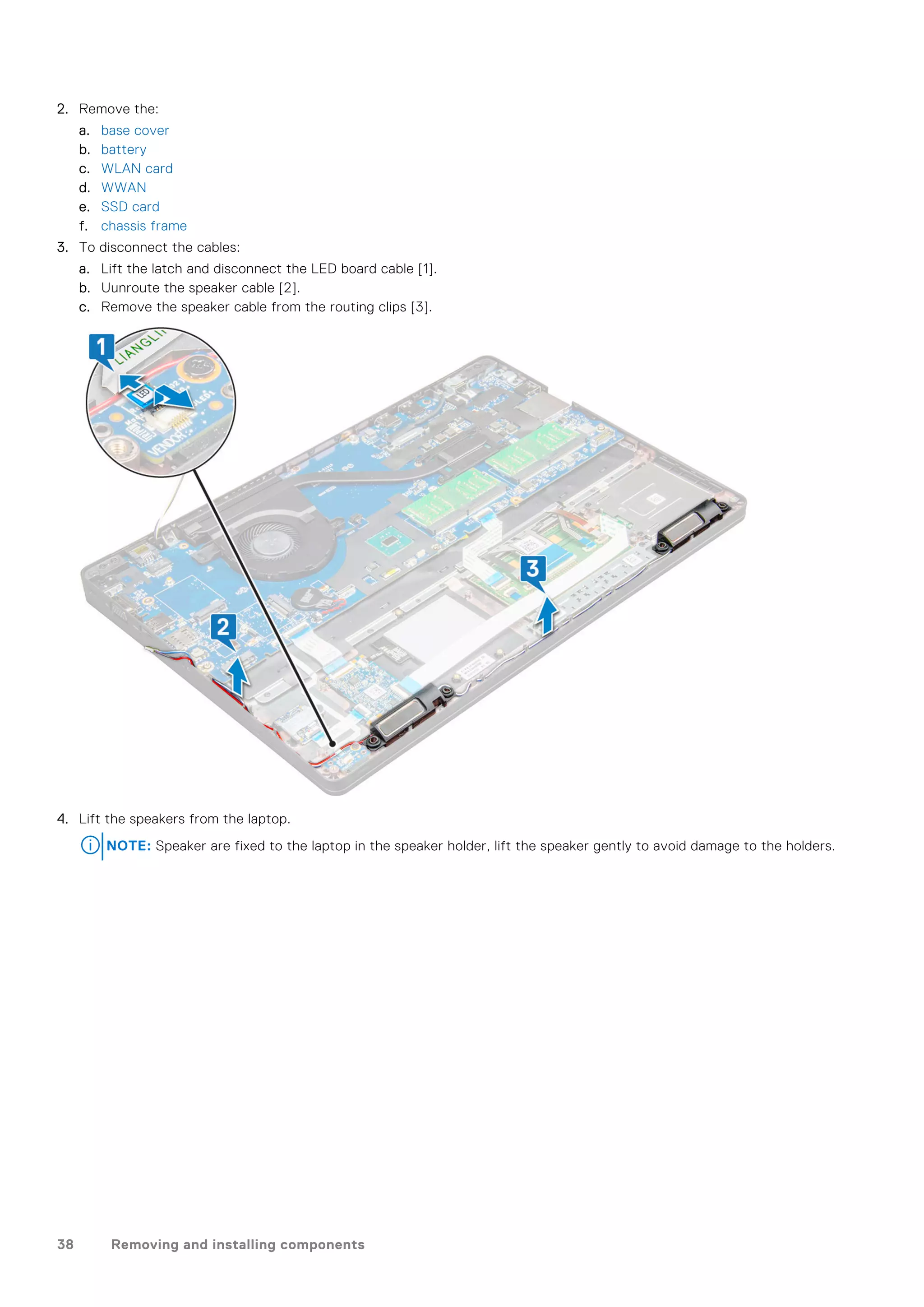 2. Remove the:

a. base cover
b. battery
c. WLAN card
d. WWAN
e. SSD card
f. chassis frame

3. To disconnect the cables:

a. Lift the latch and disconnect the LED board cable [1].
b. Uunroute the speaker cable [2].
c. Remove the speaker cable from the routing clips [3].

1
LIANGLI
LED
VENDOR
2
3

4. Lift the speakers from the laptop.

NOTE: Speaker are fixed to the laptop in the speaker holder, lift the speaker gently to avoid damage to the holders.

38 Removing and installing components