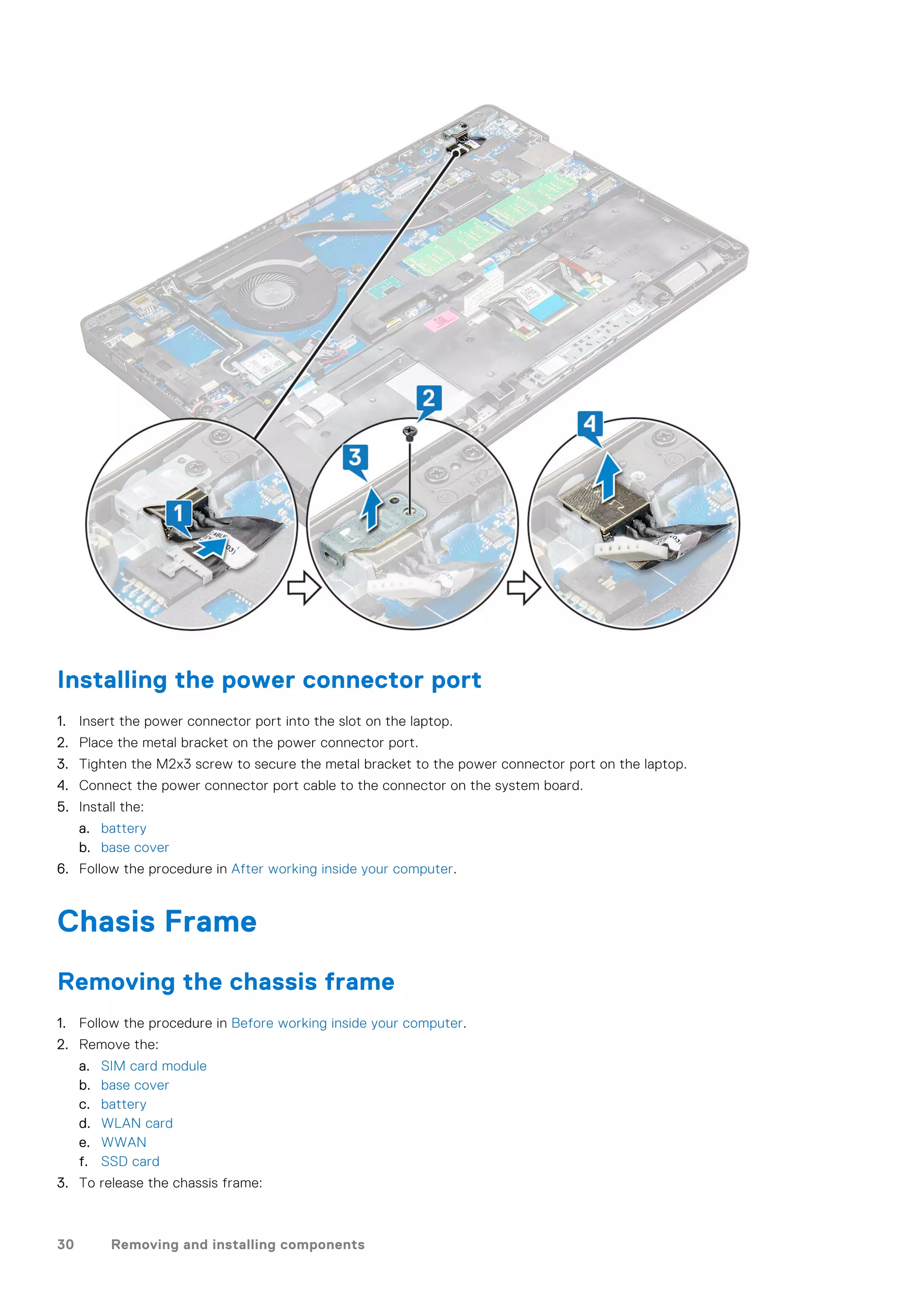 1

2

3

4

Installing the power connector port

1. Insert the power connector port into the slot on the laptop.
2. Place the metal bracket on the power connector port.
3. Tighten the M2x3 screw to secure the metal bracket to the power connector port on the laptop.
4. Connect the power connector port cable to the connector on the system board.
5. Install the:
a. battery
b. base cover
6. Follow the procedure in After working inside your computer.

Chasis Frame

Removing the chassis frame

1. Follow the procedure in Before working inside your computer.
2. Remove the:
a. SIM card module
b. base cover
c. battery
d. WLAN card
e. WWAN
f. SSD card
3. To release the chassis frame:

30 Removing and installing components