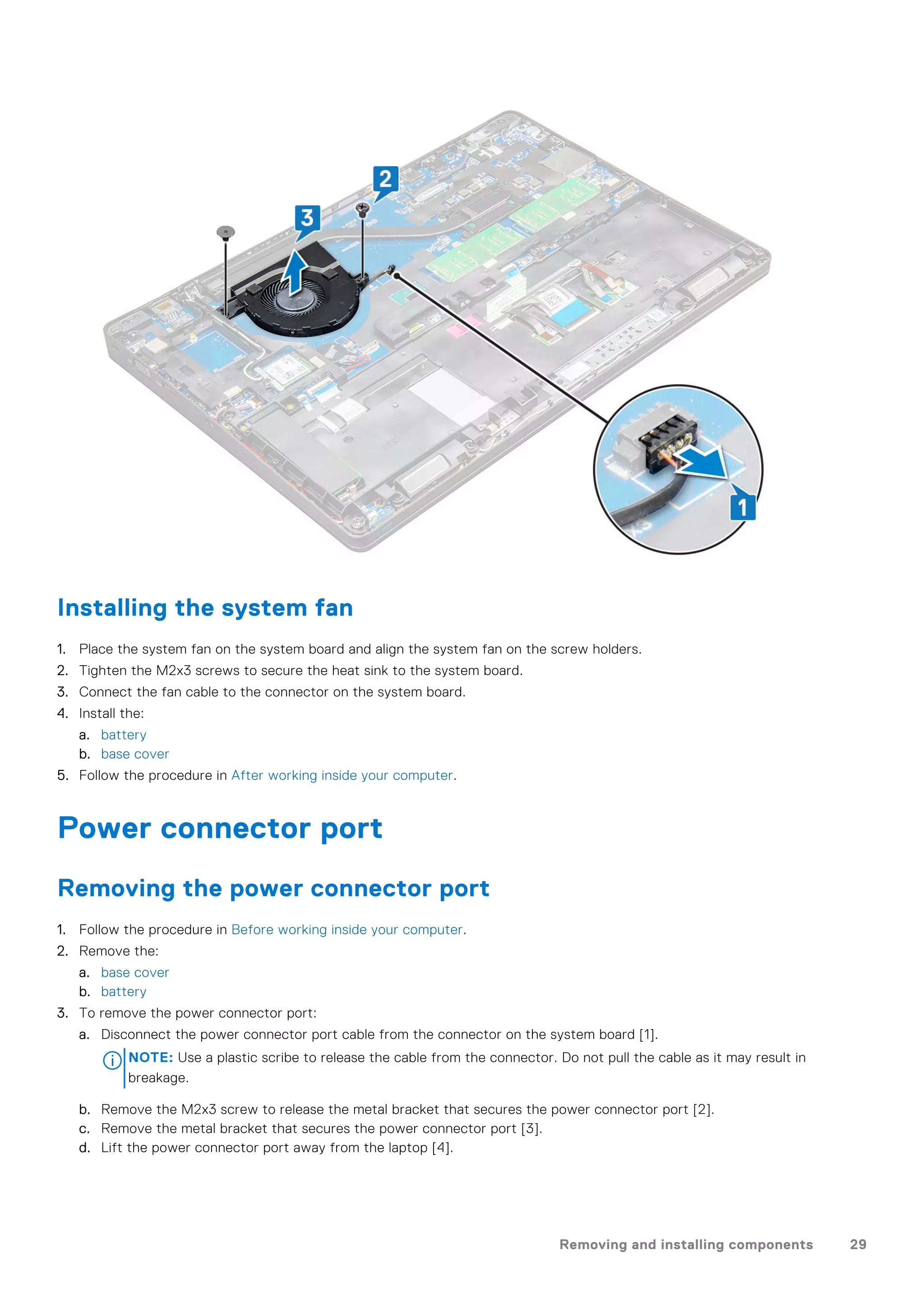 2

3

1

Installing the system fan

1. Place the system fan on the system board and align the system fan on the screw holders.
2. Tighten the M2x3 screws to secure the heat sink to the system board.
3. Connect the fan cable to the connector on the system board.
4. Install the:
a. battery
b. base cover
5. Follow the procedure in After working inside your computer.

Power connector port

Removing the power connector port

1. Follow the procedure in Before working inside your computer.
2. Remove the:
a. base cover
b. battery
3. To remove the power connector port:
a. Disconnect the power connector port cable from the connector on the system board [1].

NOTE: Use a plastic scribe to release the cable from the connector. Do not pull the cable as it may result in breakage.

b. Remove the M2x3 screw to release the metal bracket that secures the power connector port [2].
c. Remove the metal bracket that secures the power connector port [3].
d. Lift the power connector port away from the laptop [4].

Removing and installing components 29