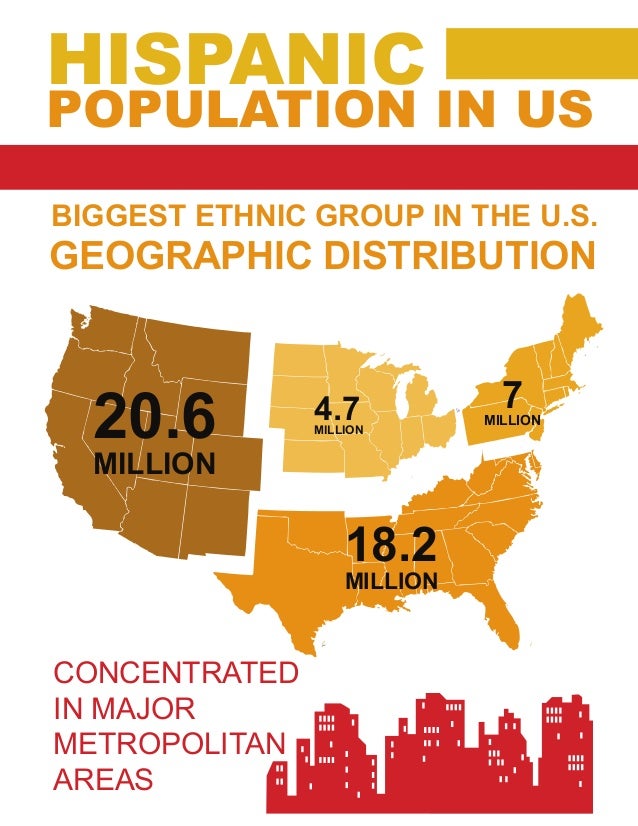 HISPANIC POPULATION IN US

BIGGEST ETHNIC GROUP IN THE U.S.
GEOGRAPHIC DISTRIBUTION

20.6 MILLION

4.7 MILLION

7 MILLION

18.2 MILLION

CONCENTRATED IN MAJOR METROPOLITAN AREAS