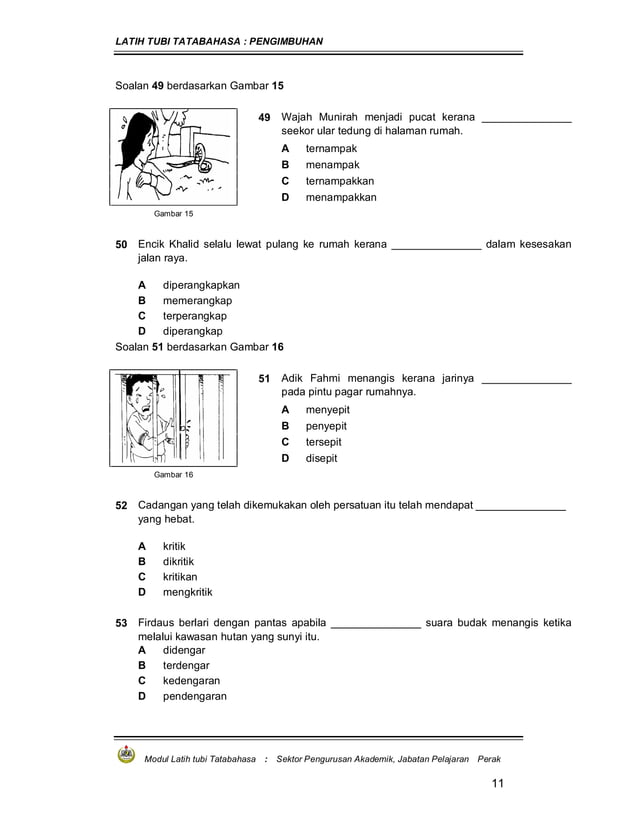 LATIH TUBI TATABAHASA : PENGIMBUHAN

Soalan **49** berdasarkan Gambar **15**

Gambar 15

**49** Wajah Munirah menjadi pucat kerana _______________ seekor ular tedung di halaman rumah.

**A** ternampak
**B** menampak
**C** ternampakkan
**D** menampakkan

**50** Encik Khalid selalu lewat pulang ke rumah kerana _______________ dalam kesesakan jalan raya.

**A** diperangkapkan
**B** memerangkap
**C** terperangkap
**D** diperangkap

Soalan **51** berdasarkan Gambar **16**

Gambar 16

**51** Adik Fahmi menangis kerana jarinya _______________ pada pintu pagar rumahnya.

**A** menyepit
**B** penyepit
**C** tersepit
**D** disepit

**52** Cadangan yang telah dikemukakan oleh persatuan itu telah mendapat _______________ yang hebat.

**A** kritik
**B** dikritik
**C** kritikan
**D** mengkritik

**53** Firdaus berlari dengan pantas apabila _______________ suara budak menangis ketika melalui kawasan hutan yang sunyi itu.

**A** didengar
**B** terdengar
**C** kedengaran
**D** pendengaran

Modul Latih tubi Tatabahasa : Sektor Pengurusan Akademik, Jabatan Pelajaran Perak

11