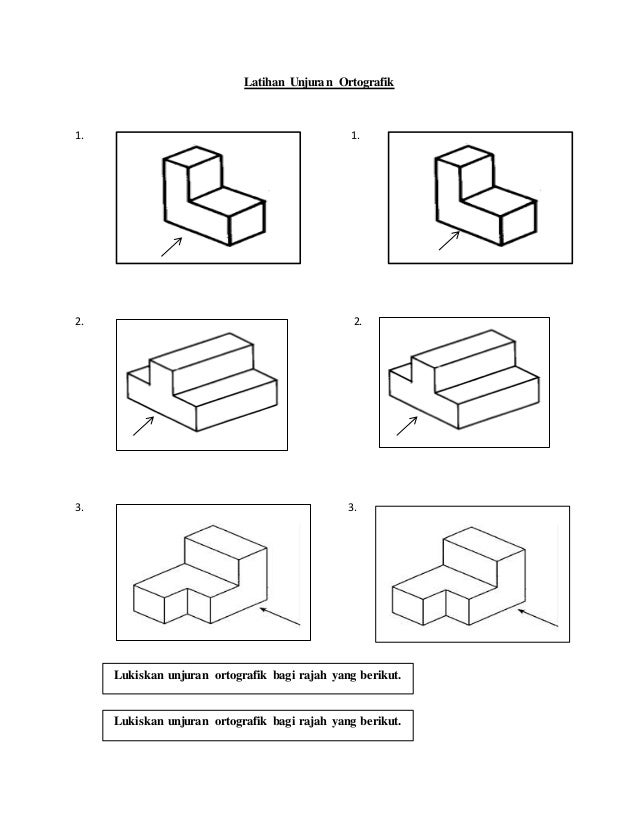 Latihan Unjuran Ortografik

1.

1.

2.

2.

3.

3.

Lukiskan unjuran ortografik bagi rajah yang berikut.

Lukiskan unjuran ortografik bagi rajah yang berikut.