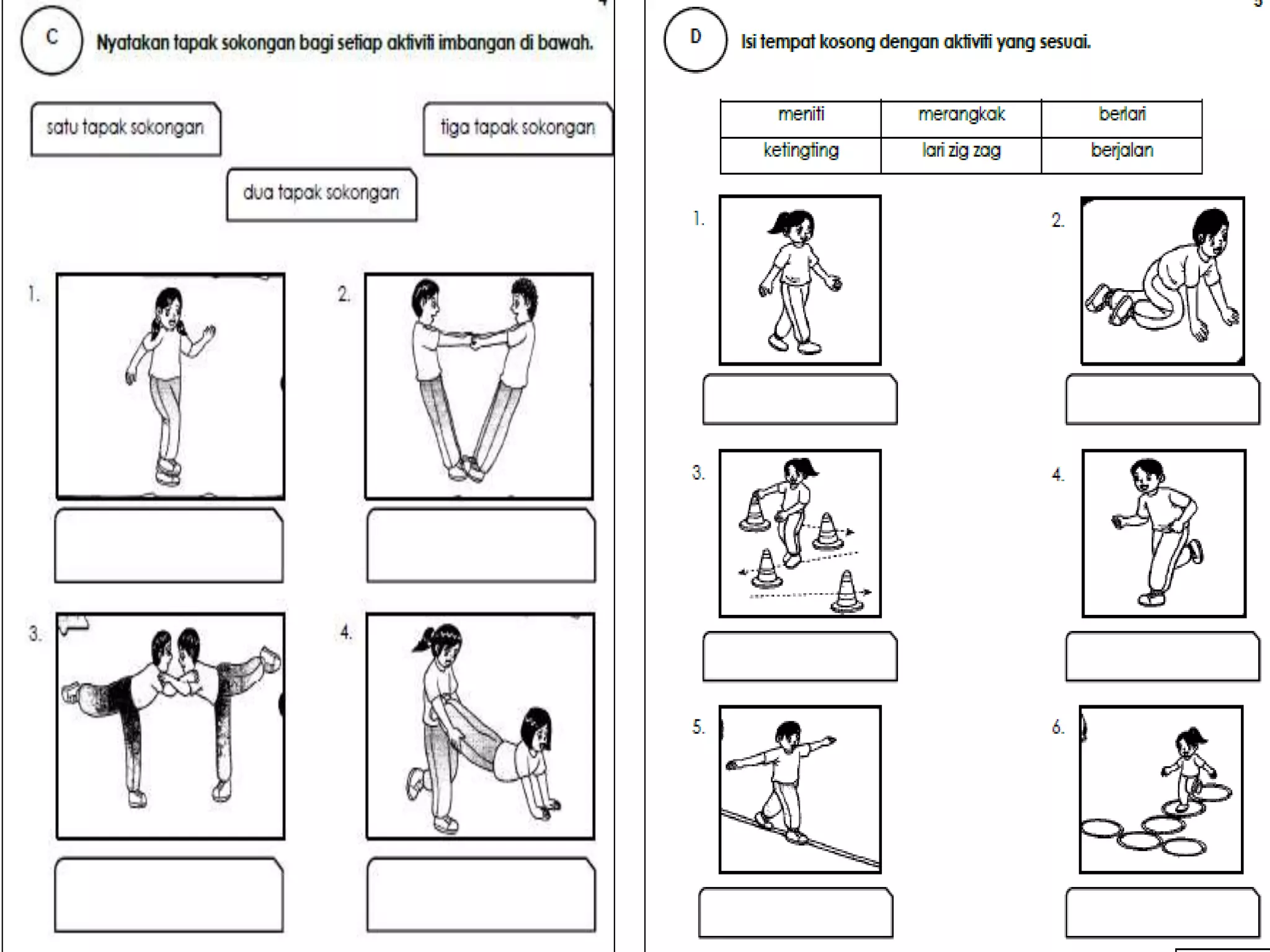 C

Nyatakan tapak sokongan bagi setiap aktiviti imbangan di bawah.

satu tapak sokongan

tiga tapak sokongan

dua tapak sokongan

1.

2.

3.

4.

D

Isi tempat kosong dengan aktiviti yang sesuai.

| meniti | merangkak | berlari |
|---|---|---|
| ketingting | lari zig zag | berjalan |

1.

2.

3.

4.

5.

6.