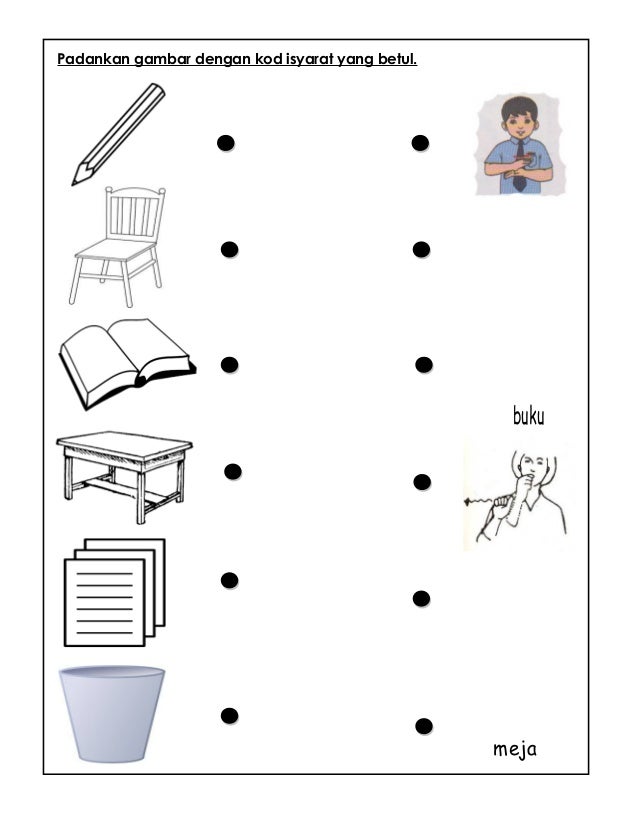 Padankan gambar dengan kod isyarat yang betul.

buku

meja