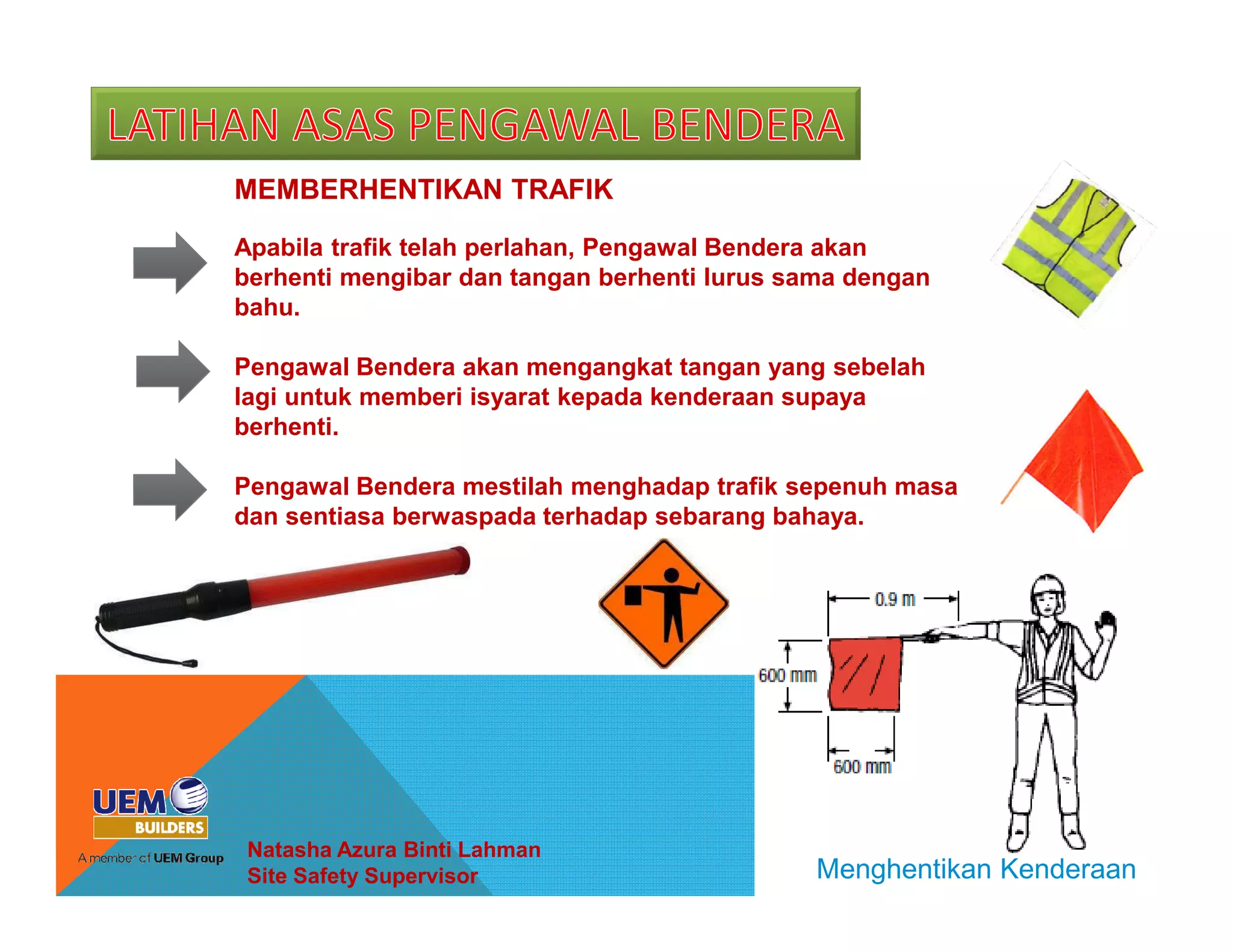 LATIHAN ASAS PENGAWAL BENDERA

MEMBERHENTIKAN TRAFIK

Apabila trafik telah perlahan, Pengawal Bendera akan berhenti mengibar dan tangan berhenti lurus sama dengan bahu.

Pengawal Bendera akan mengangkat tangan yang sebelah lagi untuk memberi isyarat kepada kenderaan supaya berhenti.

Pengawal Bendera mestilah menghadap trafik sepenuh masa dan sentiasa berwaspada terhadap sebarang bahaya.

0.9 m

600 mm

600 mm

UEM BUILDERS

A member of UEM Group

Natasha Azura Binti Lahman
Site Safety Supervisor

Menghentikan Kenderaan