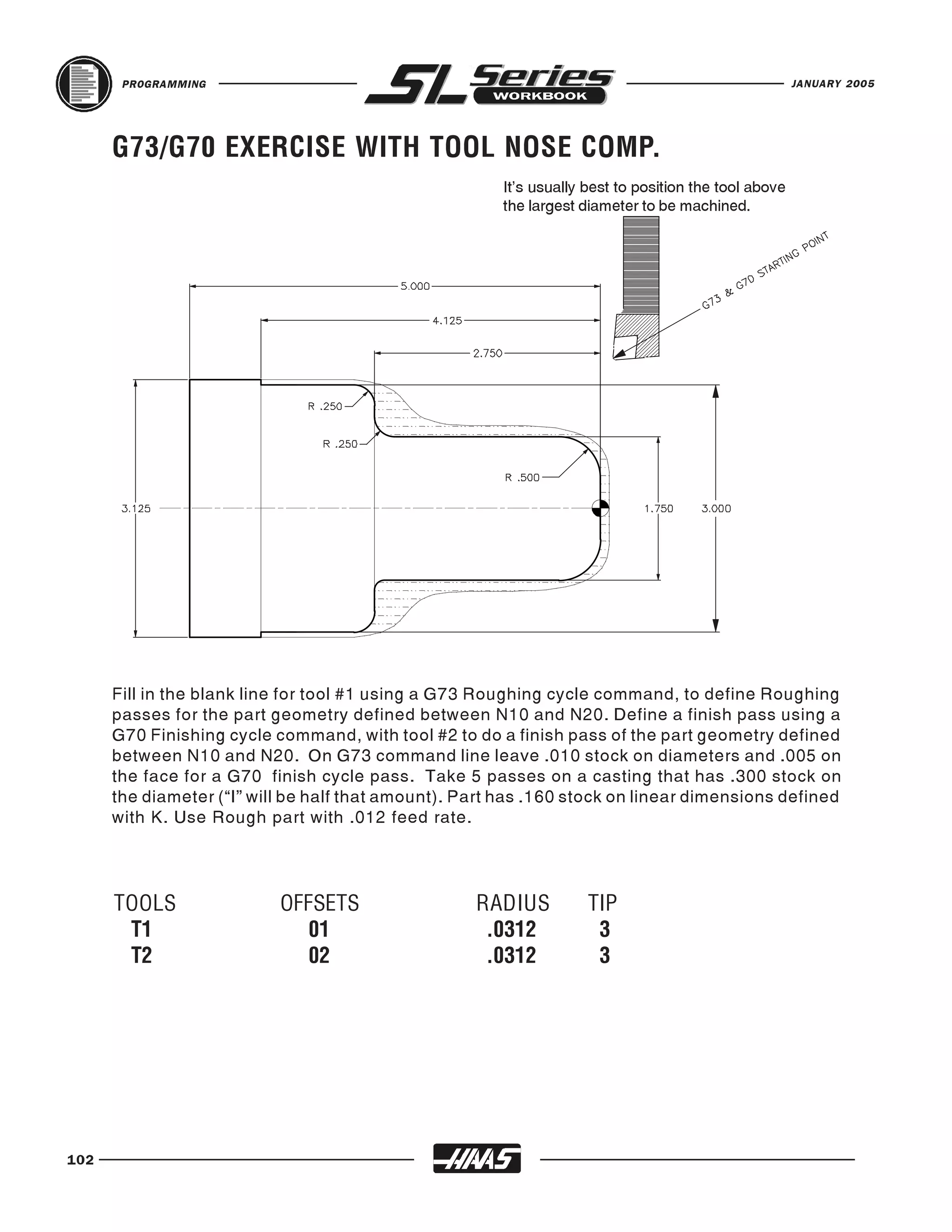 PROGRAMMING SL Series WORKBOOK JANUARY 2005

G73/G70 EXERCISE WITH TOOL NOSE COMP.

It's usually best to position the tool above the largest diameter to be machined.

G73 & G70 STARTING POINT

5.000

4.125

2.750

R .250

R .250

R .500

3.125

1.750

3.000

Fill in the blank line for tool #1 using a G73 Roughing cycle command, to define Roughing passes for the part geometry defined between N10 and N20. Define a finish pass using a G70 Finishing cycle command, with tool #2 to do a finish pass of the part geometry defined between N10 and N20. On G73 command line leave .010 stock on diameters and .005 on the face for a G70 finish cycle pass. Take 5 passes on a casting that has .300 stock on the diameter ("I" will be half that amount). Part has .160 stock on linear dimensions defined with K. Use Rough part with .012 feed rate.

| TOOLS | OFFSETS | RADIUS | TIP |
|---|---|---|---|
| T1 | 01 | .0312 | 3 |
| T2 | 02 | .0312 | 3 |

102

HAAS