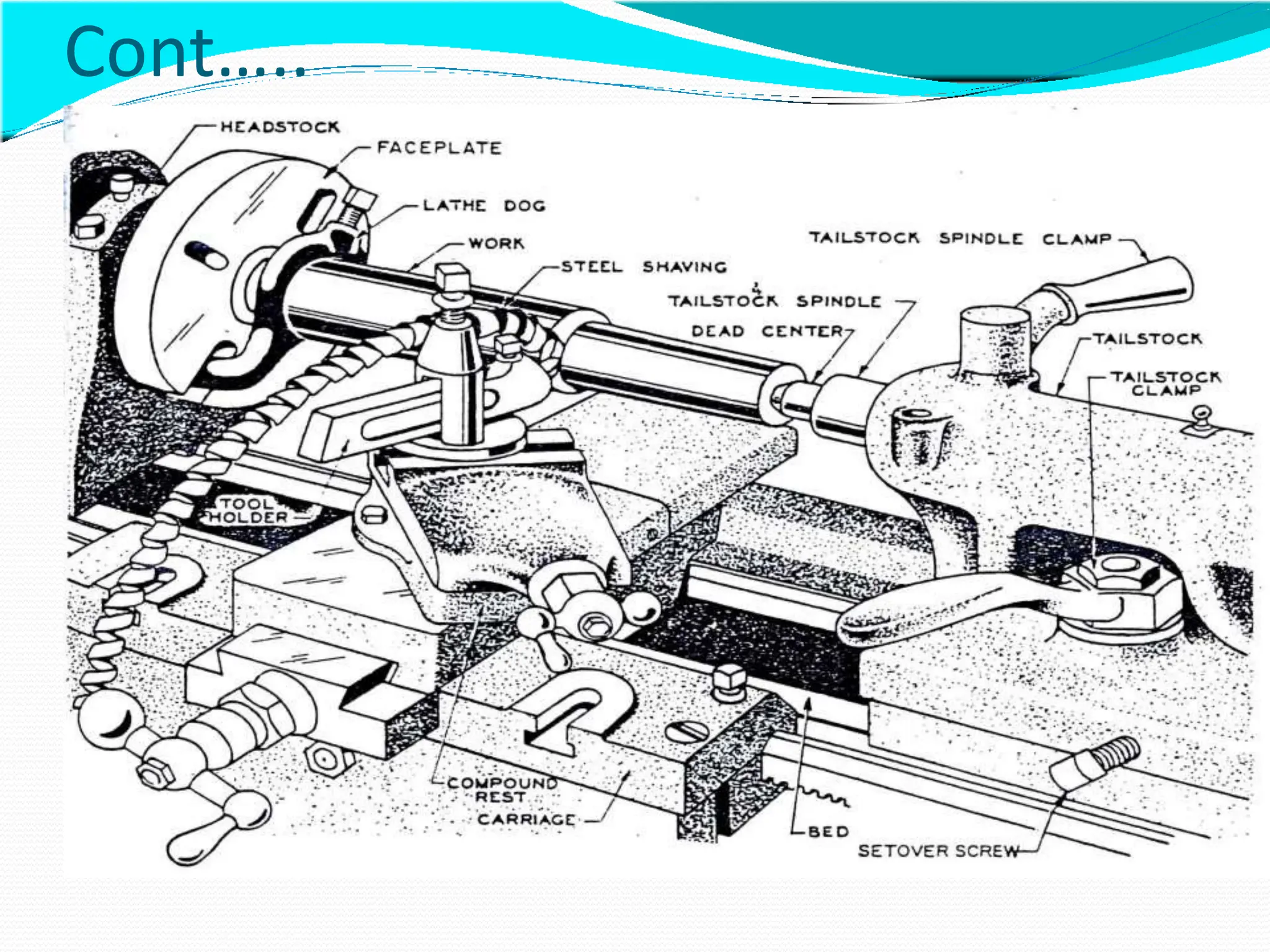 Cont…..

HEADSTOCK

FACEPLATE

LATHE DOG

WORK

STEEL SHAVING

TAILSTOCK SPINDLE CLAMP

TAILSTOCK SPINDLE

DEAD CENTER

TAILSTOCK

TAILSTOCK CLAMP

TOOL HOLDER

COMPOUND REST

CARRIAGE

BED

SETOVER SCREW