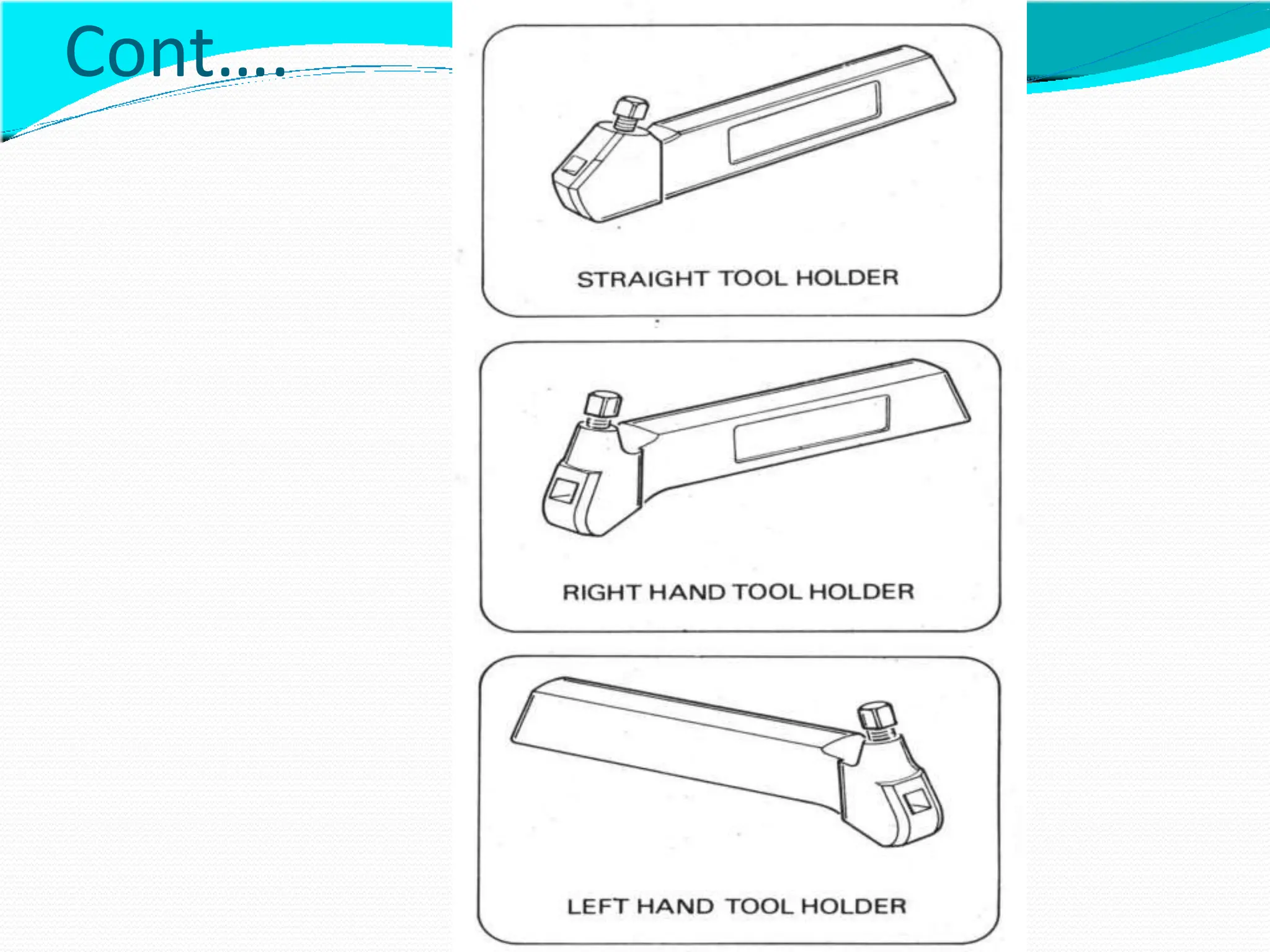 Cont….

STRAIGHT TOOL HOLDER

RIGHT HAND TOOL HOLDER

LEFT HAND TOOL HOLDER