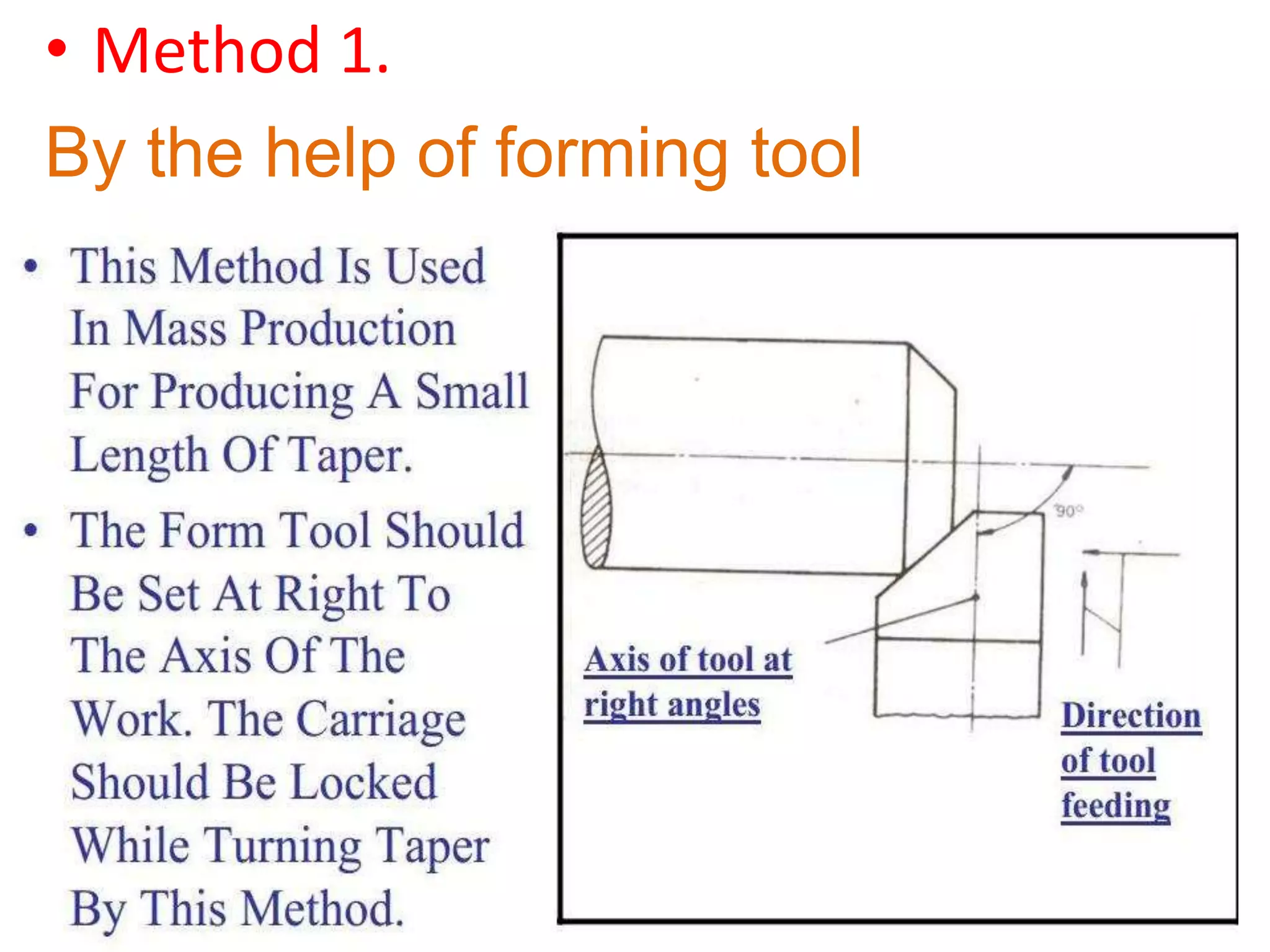 • Method 1.

By the help of forming tool

• This Method Is Used In Mass Production For Producing A Small Length Of Taper.

• The Form Tool Should Be Set At Right To The Axis Of The Work. The Carriage Should Be Locked While Turning Taper By This Method.

90°

Axis of tool at right angles

Direction of tool feeding