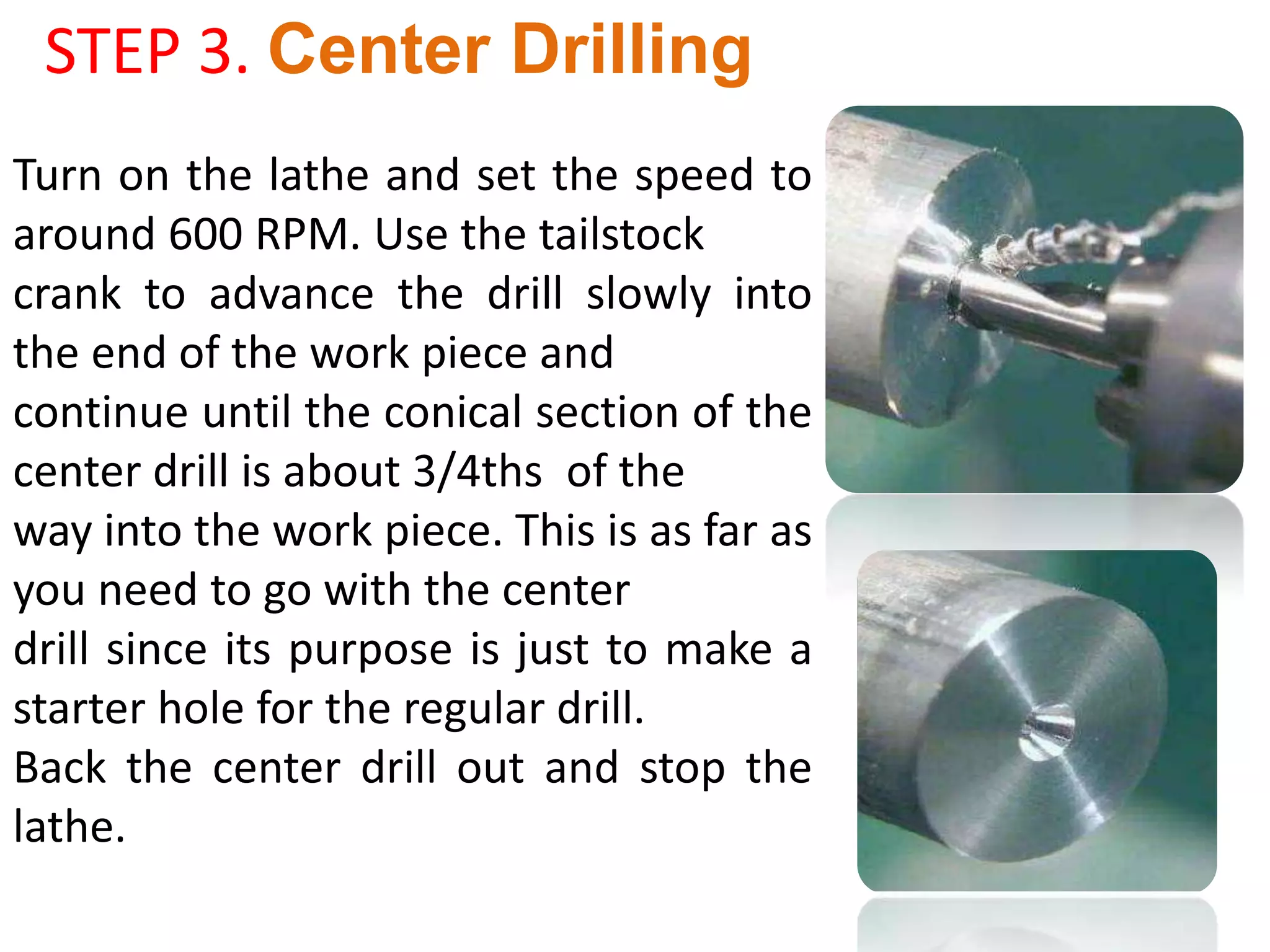 STEP 3. Center Drilling

Turn on the lathe and set the speed to around 600 RPM. Use the tailstock crank to advance the drill slowly into the end of the work piece and continue until the conical section of the center drill is about 3/4ths of the way into the work piece. This is as far as you need to go with the center drill since its purpose is just to make a starter hole for the regular drill.
Back the center drill out and stop the lathe.