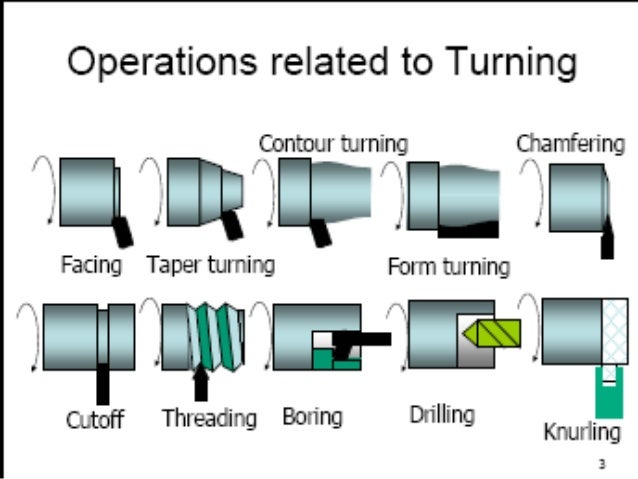 Operations related to Turning

Contour turning

Chamfering

Facing

Taper turning

Form turning

Cutoff

Threading

Boring

Drilling

Knurling

3