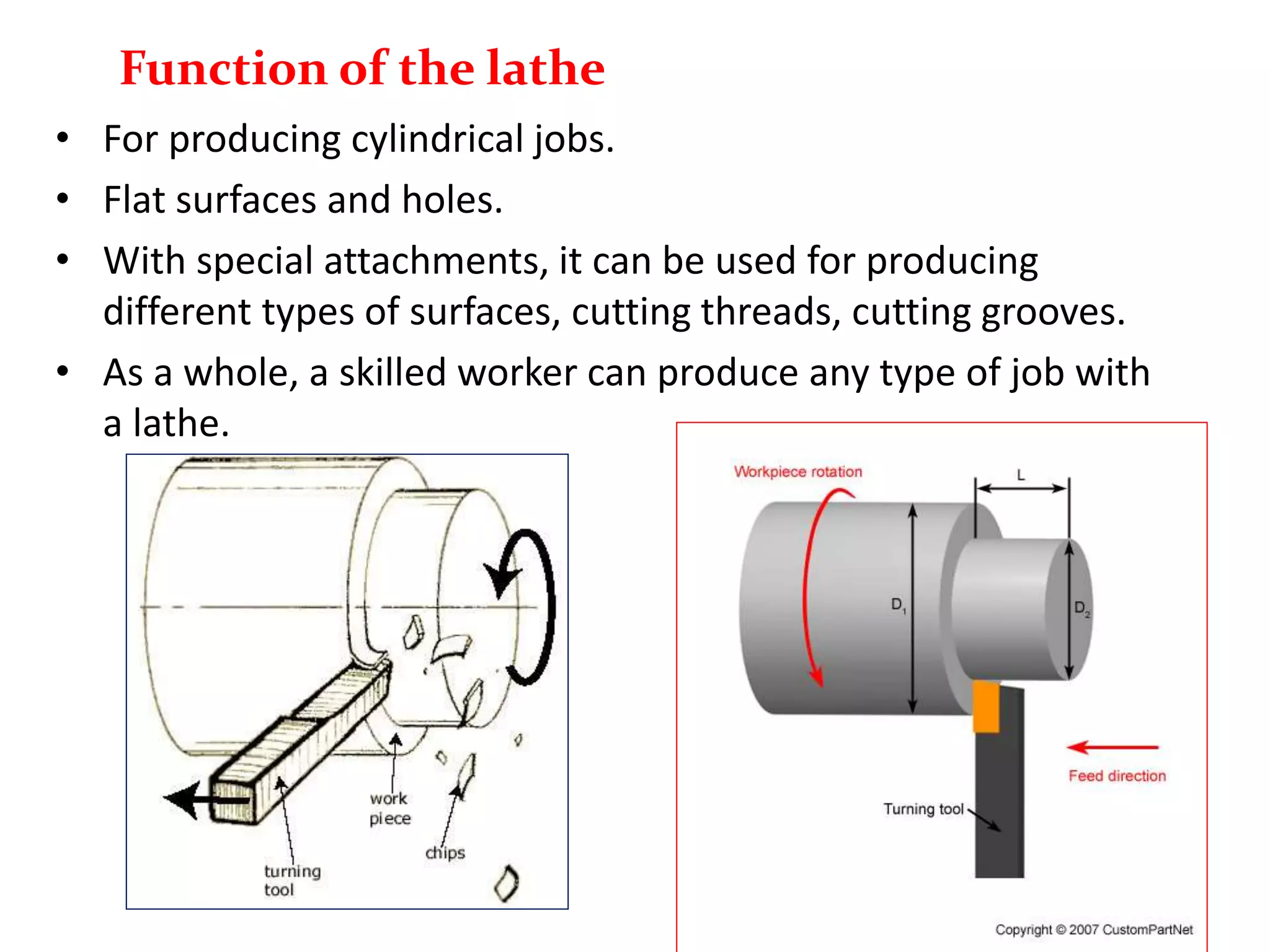 Function of the lathe

• For producing cylindrical jobs.
• Flat surfaces and holes.
• With special attachments, it can be used for producing different types of surfaces, cutting threads, cutting grooves.
• As a whole, a skilled worker can produce any type of job with a lathe.

work piece
chips
turning tool

Workpiece rotation
L
$D_1$
$D_2$
Feed direction
Turning tool
Copyright © 2007 CustomPartNet