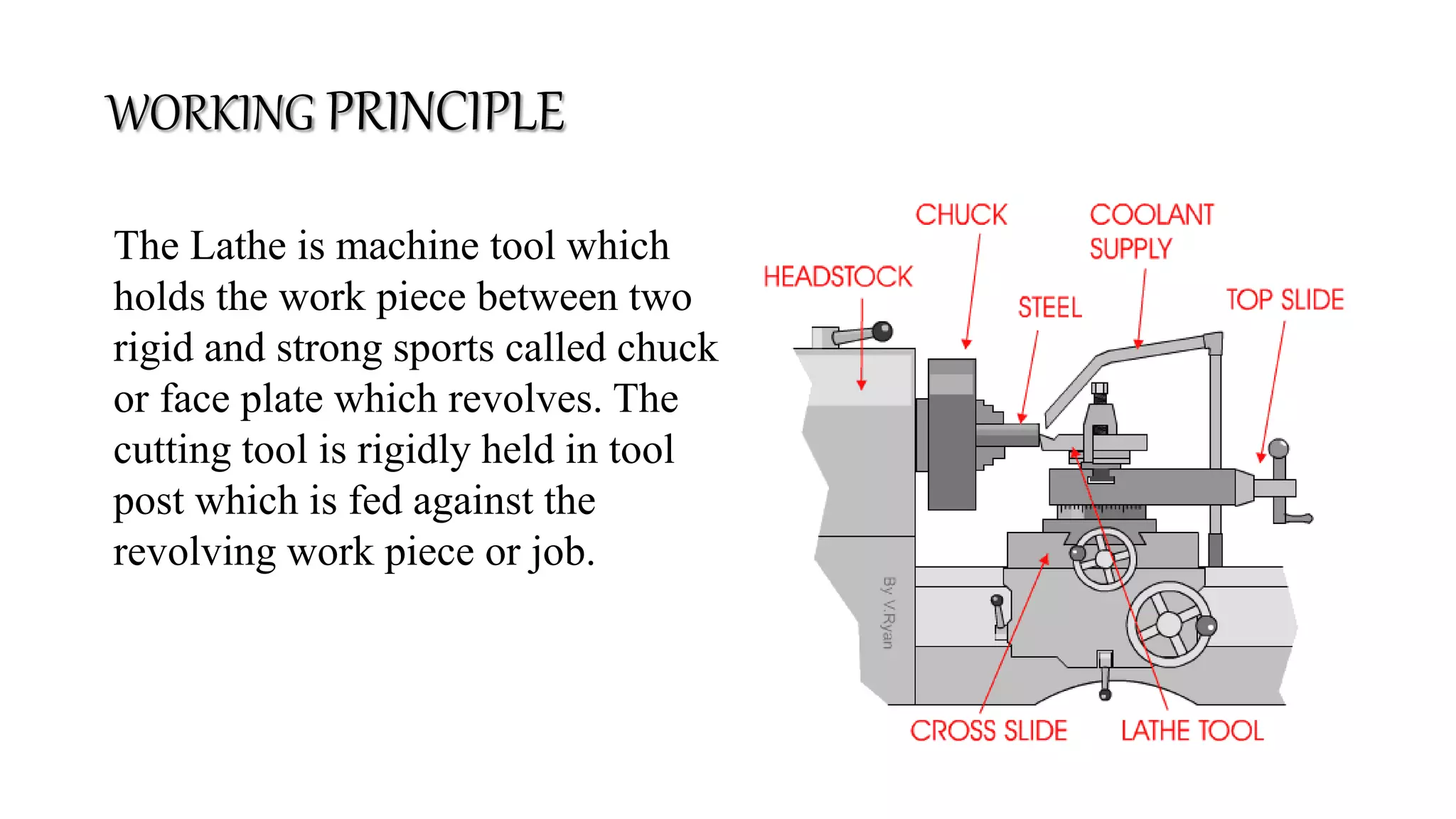 WORKING PRINCIPLE

The Lathe is machine tool which holds the work piece between two rigid and strong sports called chuck or face plate which revolves. The cutting tool is rigidly held in tool post which is fed against the revolving work piece or job.

CHUCK
COOLANT SUPPLY
HEADSTOCK
STEEL
TOP SLIDE
By V.Ryan
CROSS SLIDE
LATHE TOOL