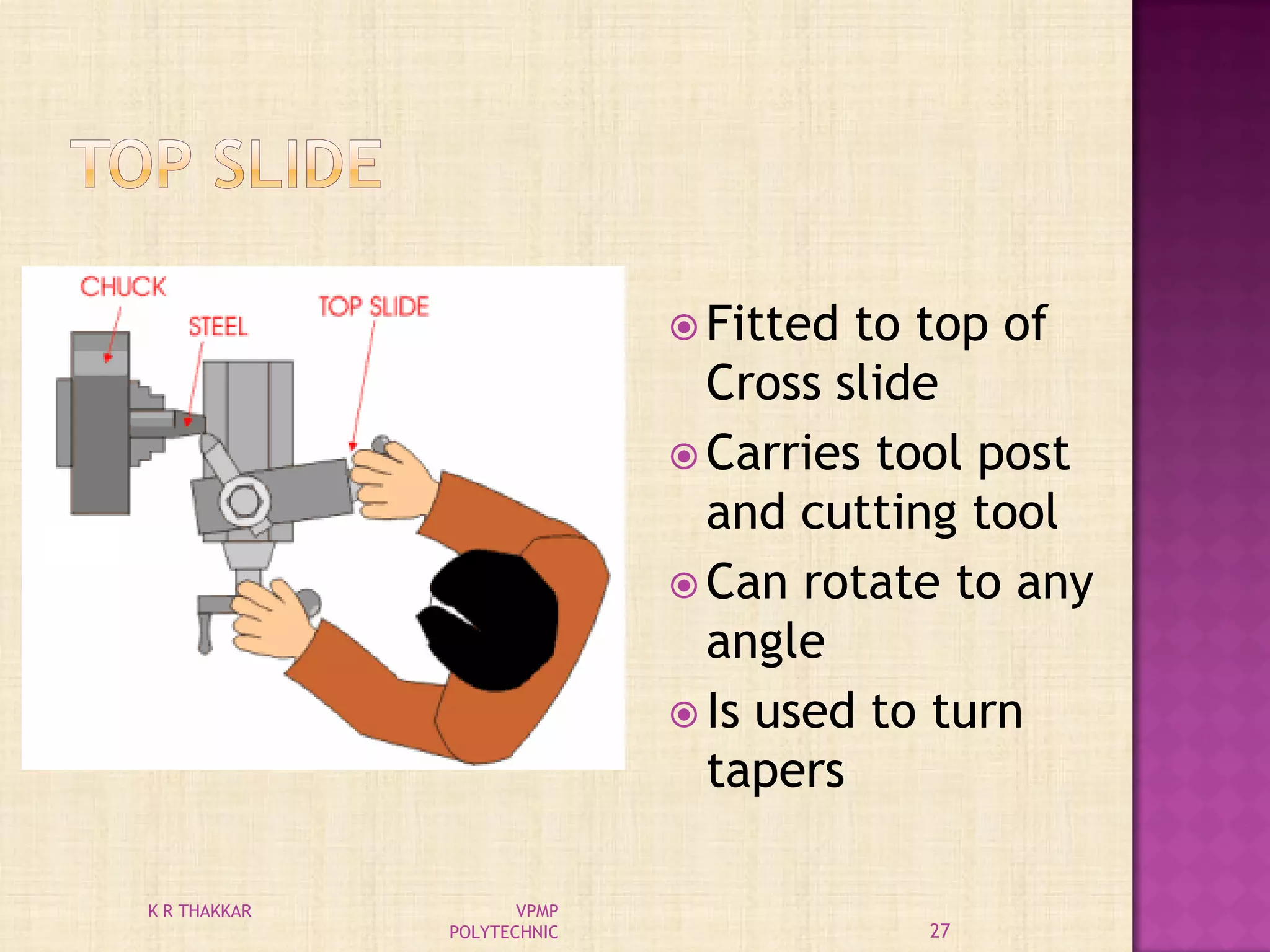 TOP SLIDE

CHUCK

STEEL

TOP SLIDE

Fitted to top of Cross slide

Carries tool post and cutting tool

Can rotate to any angle

Is used to turn tapers

K R THAKKAR

VPMP POLYTECHNIC

27