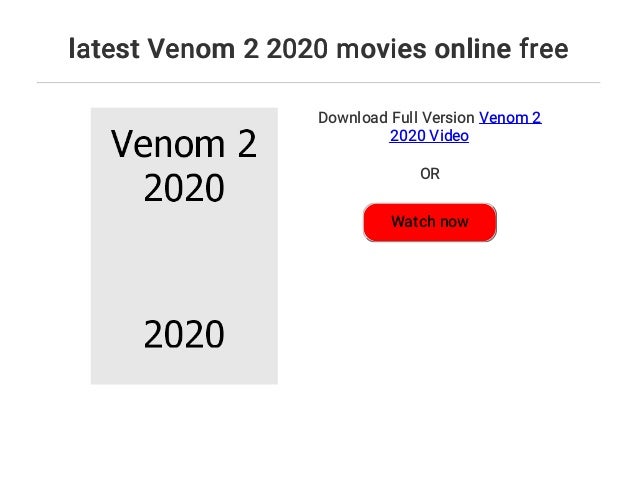 latest Venom 2 2020 movies online free

Venom 2 2020

2020

Download Full Version Venom 2 2020 Video

OR

Watch now