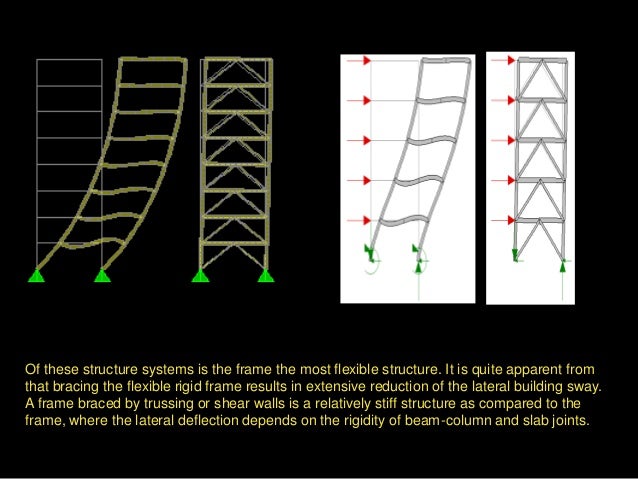 Of these structure systems is the frame the most flexible structure. It is quite apparent from that bracing the flexible rigid frame results in extensive reduction of the lateral building sway. A frame braced by trussing or shear walls is a relatively stiff structure as compared to the frame, where the lateral deflection depends on the rigidity of beam-column and slab joints.