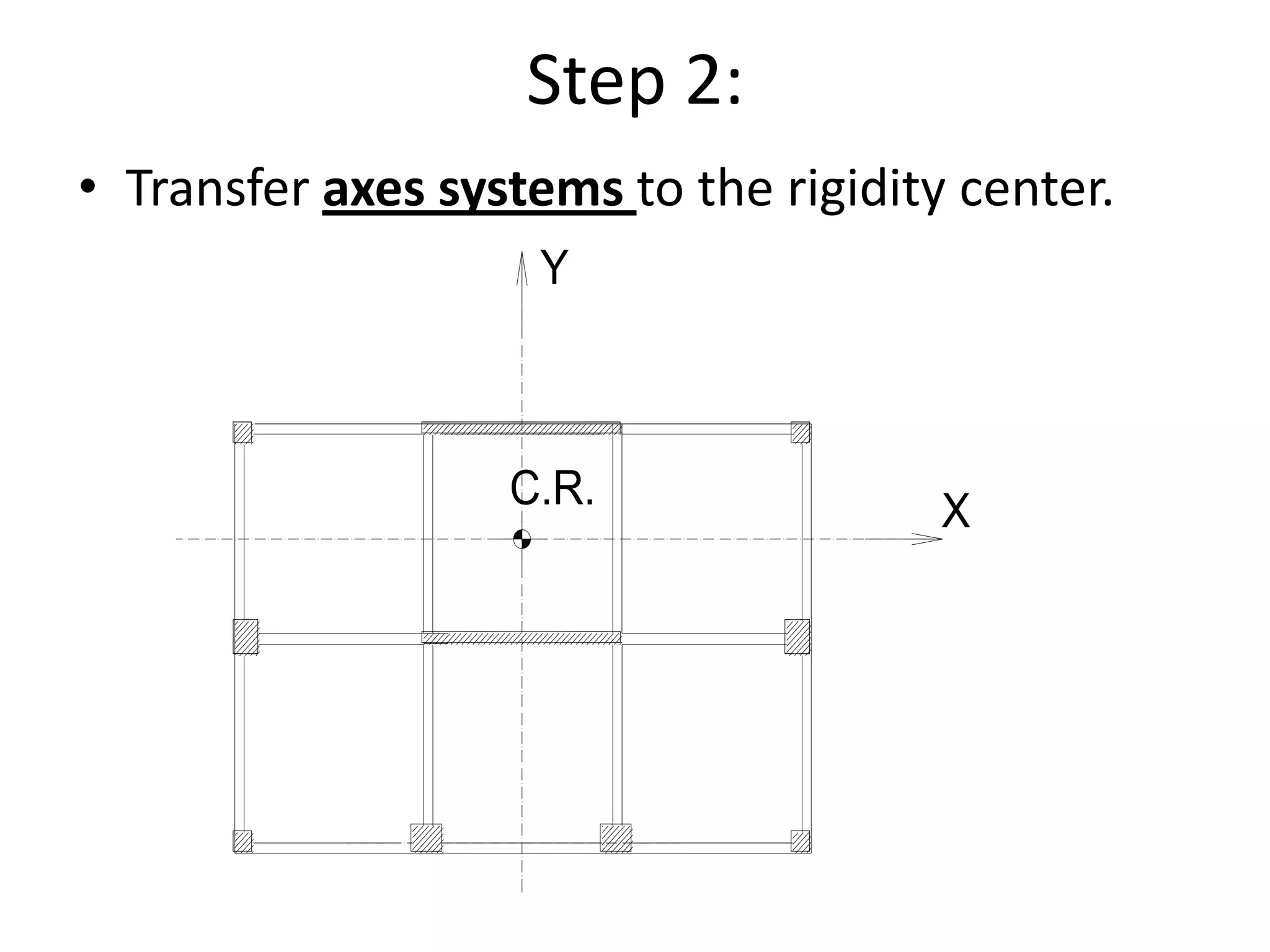 Step 2:

• Transfer axes systems to the rigidity center.

Y

C.R.

X