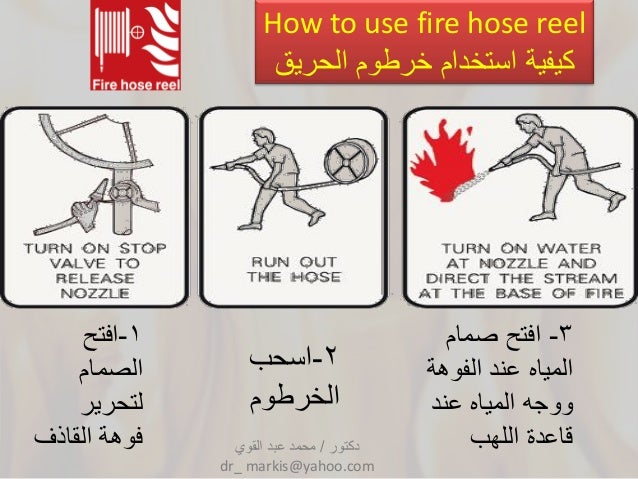 Fire hose reel

How to use fire hose reel
كيفية استخدام خرطوم الحريق

TURN ON STOP VALVE TO RELEASE NOZZLE

RUN OUT THE HOSE

TURN ON WATER AT NOZZLE AND DIRECT THE STREAM AT THE BASE OF FIRE

١-افتح
الصمام
لتحرير
فوهة القاذف

٢-اسحب
الخرطوم

٣- افتح صمام
المياه عند الفوهة
ووجه المياه عند
قاعدة اللهب

دكتور / محمد عبد القوي
dr_ markis@yahoo.com