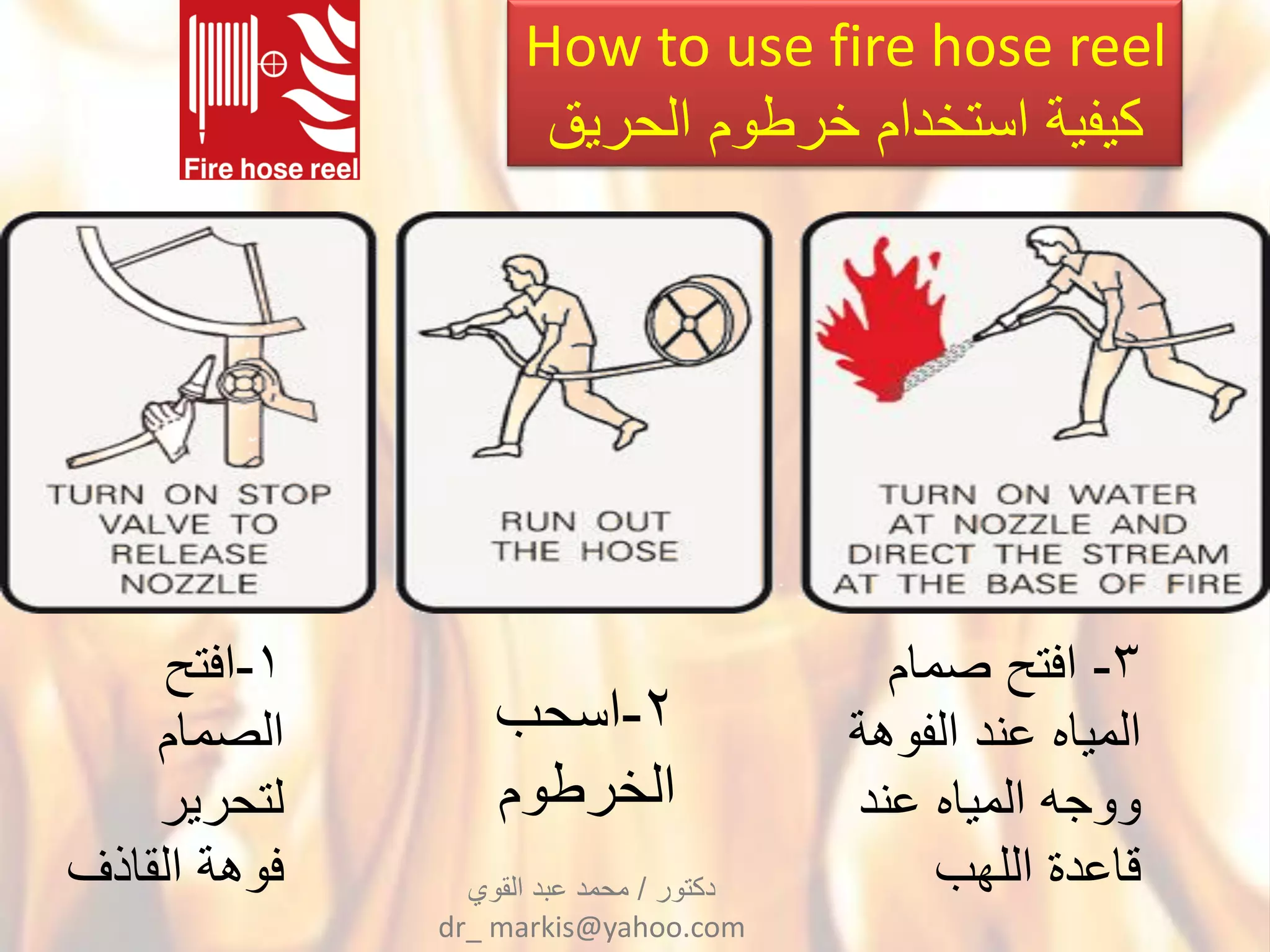 Fire hose reel

How to use fire hose reel
كيفية استخدام خرطوم الحريق

TURN ON STOP VALVE TO RELEASE NOZZLE

RUN OUT THE HOSE

TURN ON WATER AT NOZZLE AND DIRECT THE STREAM AT THE BASE OF FIRE

١-افتح الصمام لتحرير فوهة القاذف

٢-اسحب الخرطوم

٣- افتح صمام المياه عند الفوهة ووجه المياه عند قاعدة اللهب

دكتور / محمد عبد القوي
dr_ markis@yahoo.com