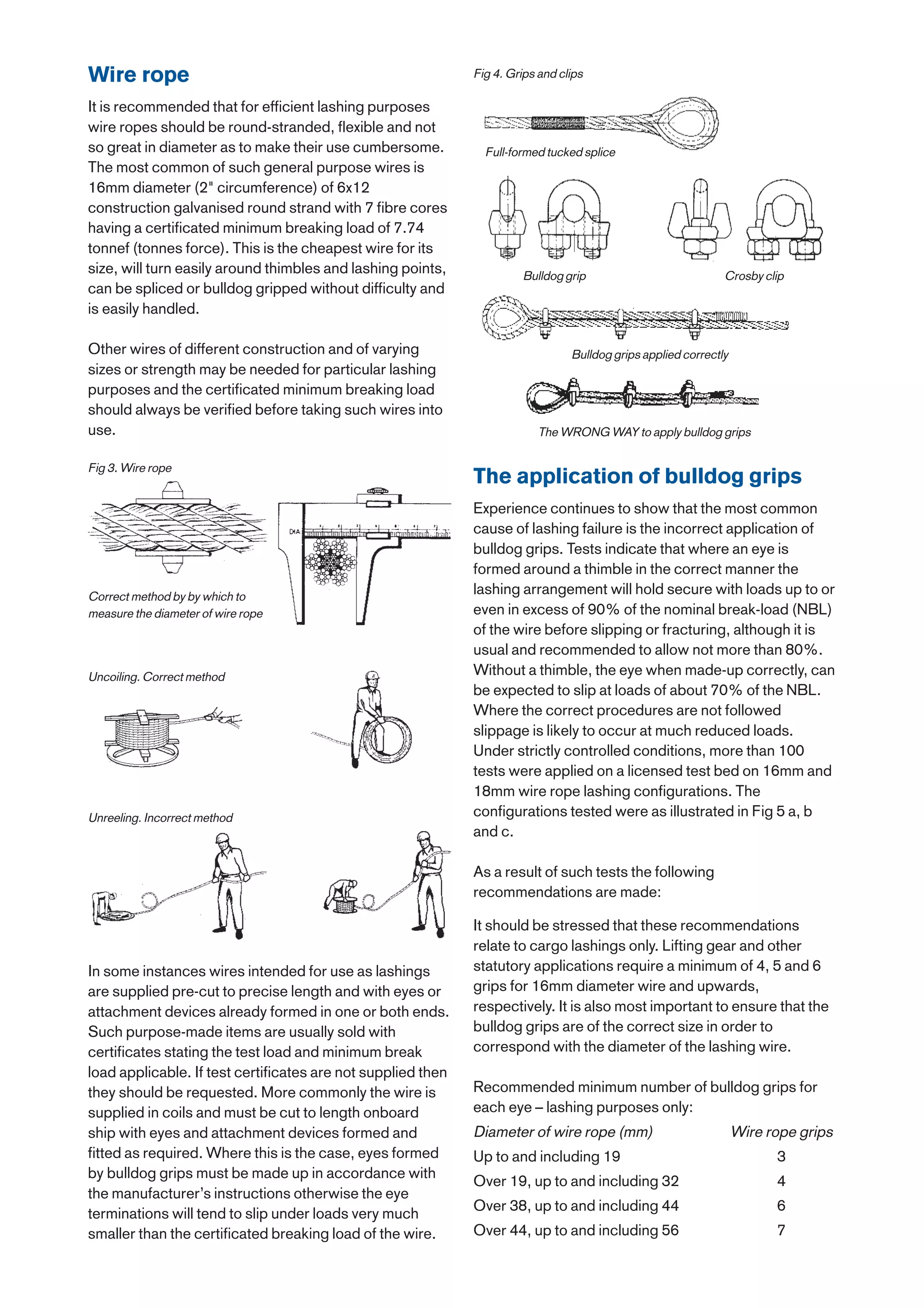 Wire rope

It is recommended that for efficient lashing purposes wire ropes should be round-stranded, flexible and not so great in diameter as to make their use cumbersome. The most common of such general purpose wires is 16mm diameter (2" circumference) of 6x12 construction galvanised round strand with 7 fibre cores having a certificated minimum breaking load of 7.74 tonnef (tonnes force). This is the cheapest wire for its size, will turn easily around thimbles and lashing points, can be spliced or bulldog gripped without difficulty and is easily handled.

Other wires of different construction and of varying sizes or strength may be needed for particular lashing purposes and the certificated minimum breaking load should always be verified before taking such wires into use.

Fig 3. Wire rope

DIA

Correct method by by which to measure the diameter of wire rope

Uncoiling. Correct method

Unreeling. Incorrect method

In some instances wires intended for use as lashings are supplied pre-cut to precise length and with eyes or attachment devices already formed in one or both ends. Such purpose-made items are usually sold with certificates stating the test load and minimum break load applicable. If test certificates are not supplied then they should be requested. More commonly the wire is supplied in coils and must be cut to length onboard ship with eyes and attachment devices formed and fitted as required. Where this is the case, eyes formed by bulldog grips must be made up in accordance with the manufacturer's instructions otherwise the eye terminations will tend to slip under loads very much smaller than the certificated breaking load of the wire.

Fig 4. Grips and clips

Full-formed tucked splice

Bulldog grip

Crosby clip

Bulldog grips applied correctly

The WRONG WAY to apply bulldog grips

The application of bulldog grips

Experience continues to show that the most common cause of lashing failure is the incorrect application of bulldog grips. Tests indicate that where an eye is formed around a thimble in the correct manner the lashing arrangement will hold secure with loads up to or even in excess of 90% of the nominal break-load (NBL) of the wire before slipping or fracturing, although it is usual and recommended to allow not more than 80%. Without a thimble, the eye when made-up correctly, can be expected to slip at loads of about 70% of the NBL. Where the correct procedures are not followed slippage is likely to occur at much reduced loads. Under strictly controlled conditions, more than 100 tests were applied on a licensed test bed on 16mm and 18mm wire rope lashing configurations. The configurations tested were as illustrated in Fig 5 a, b and c.

As a result of such tests the following recommendations are made:

It should be stressed that these recommendations relate to cargo lashings only. Lifting gear and other statutory applications require a minimum of 4, 5 and 6 grips for 16mm diameter wire and upwards, respectively. It is also most important to ensure that the bulldog grips are of the correct size in order to correspond with the diameter of the lashing wire.

Recommended minimum number of bulldog grips for each eye – lashing purposes only:

| Diameter of wire rope (mm) | Wire rope grips |
|---|---|
| Up to and including 19 | 3 |
| Over 19, up to and including 32 | 4 |
| Over 38, up to and including 44 | 6 |
| Over 44, up to and including 56 | 7 |